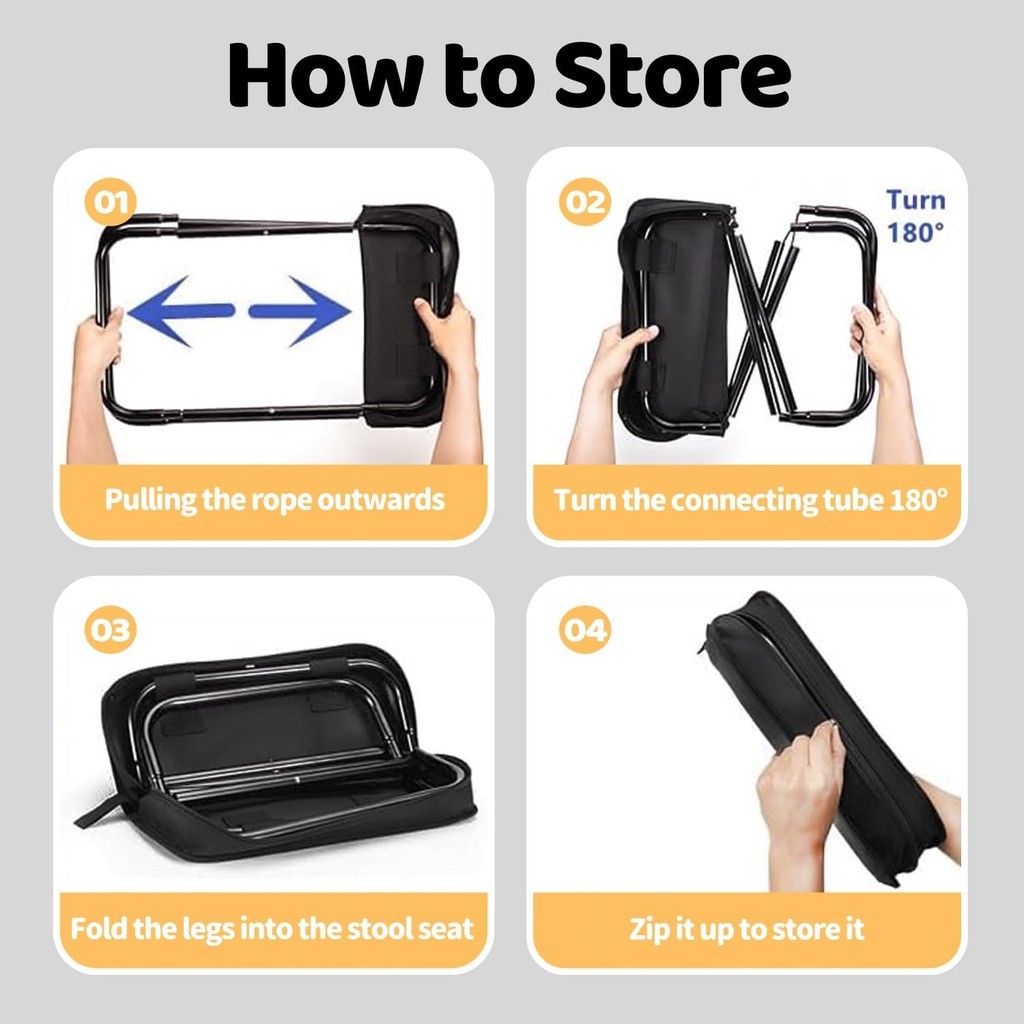 How to Store

01

Pulling the rope outwards

02

Turn 180°

Turn the connecting tube 180°

03

Fold the legs into the stool seat

04

Zip it up to store it