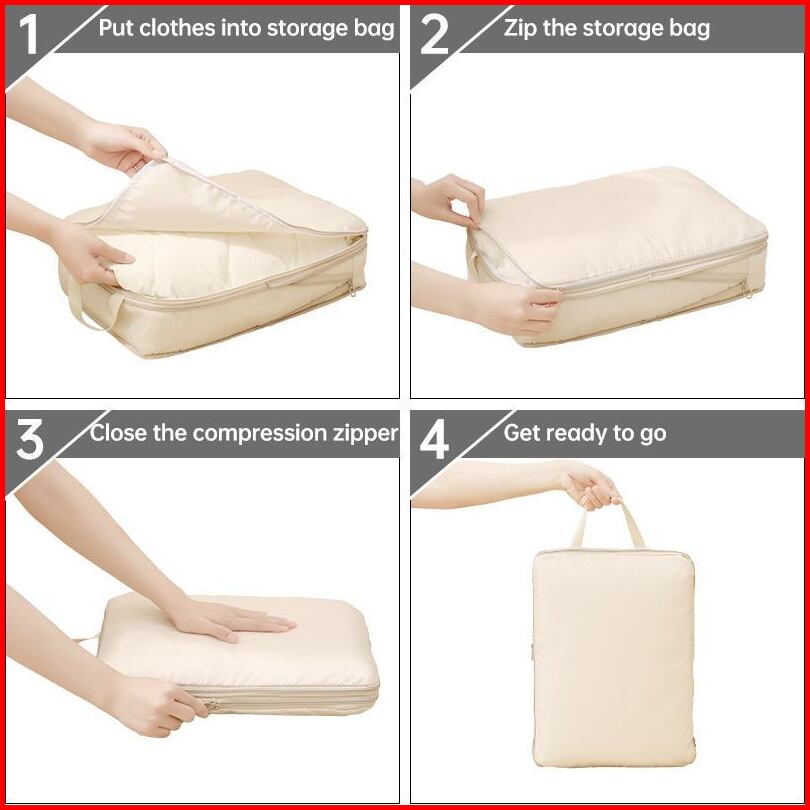 1 Put clothes into storage bag

2 Zip the storage bag

3 Close the compression zipper

4 Get ready to go