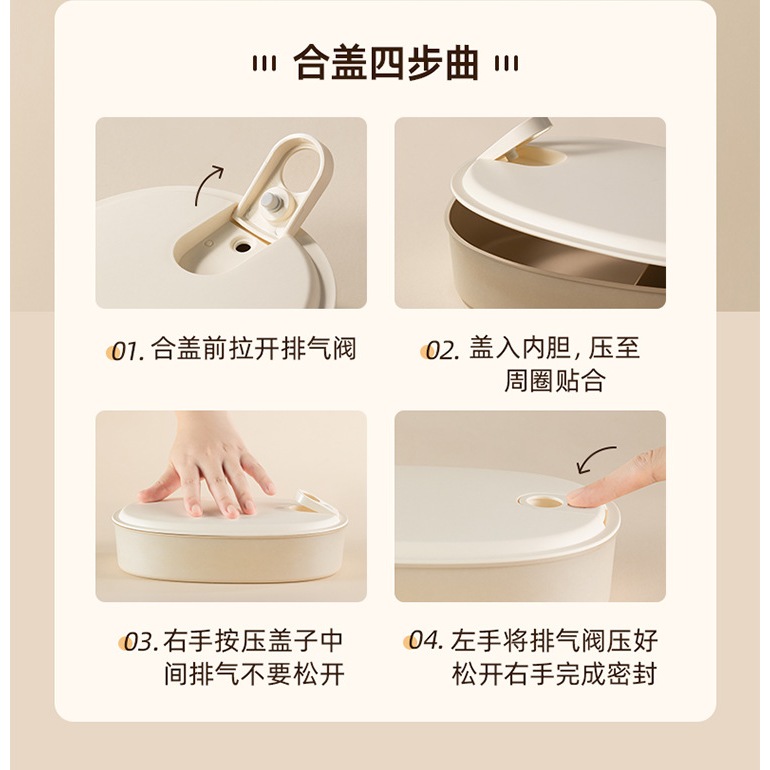 合盖四步曲

01. 合盖前拉开排气阀

02. 盖入内胆，压至周圈贴合

03. 右手按压盖子中间排气不要松开

04. 左手将排气阀压好松开右手完成密封