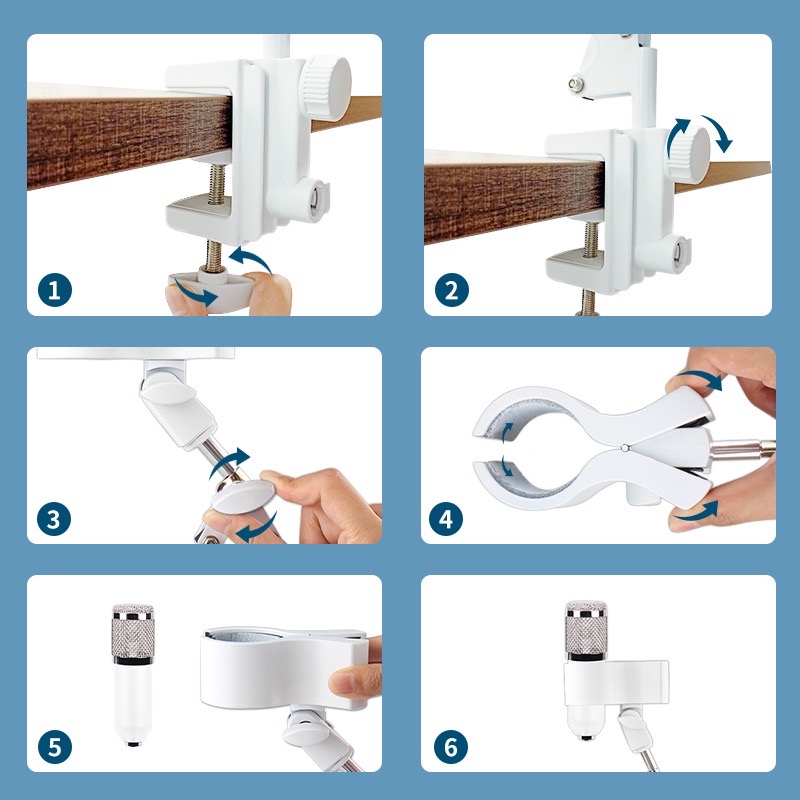 1

2

3

4

5

6