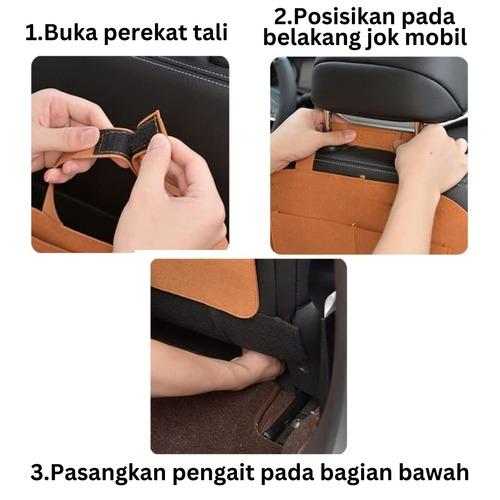 1.Buka perekat tali

2.Posisikan pada belakang jok mobil

3.Pasangkan pengait pada bagian bawah