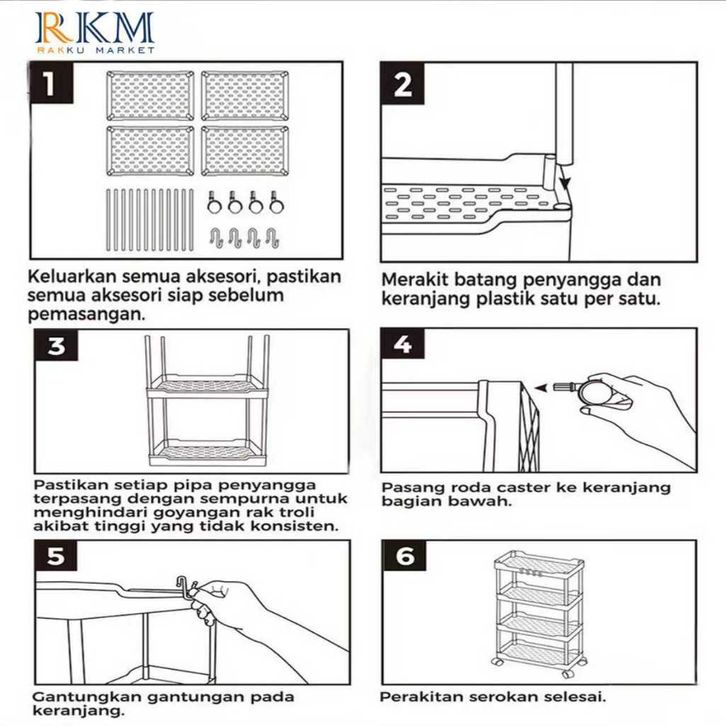 RKM
RAKKU MARKET

1

Keluarkan semua aksesori, pastikan semua aksesori siap sebelum pemasangan.

2

Merakit batang penyangga dan keranjang plastik satu per satu.

3

Pastikan setiap pipa penyangga terpasang dengan sempurna untuk menghindari goyangan rak troli akibat tinggi yang tidak konsisten.

4

Pasang roda caster ke keranjang bagian bawah.

5

Gantungkan gantungan pada keranjang.

6

Perakitan serokan selesai.