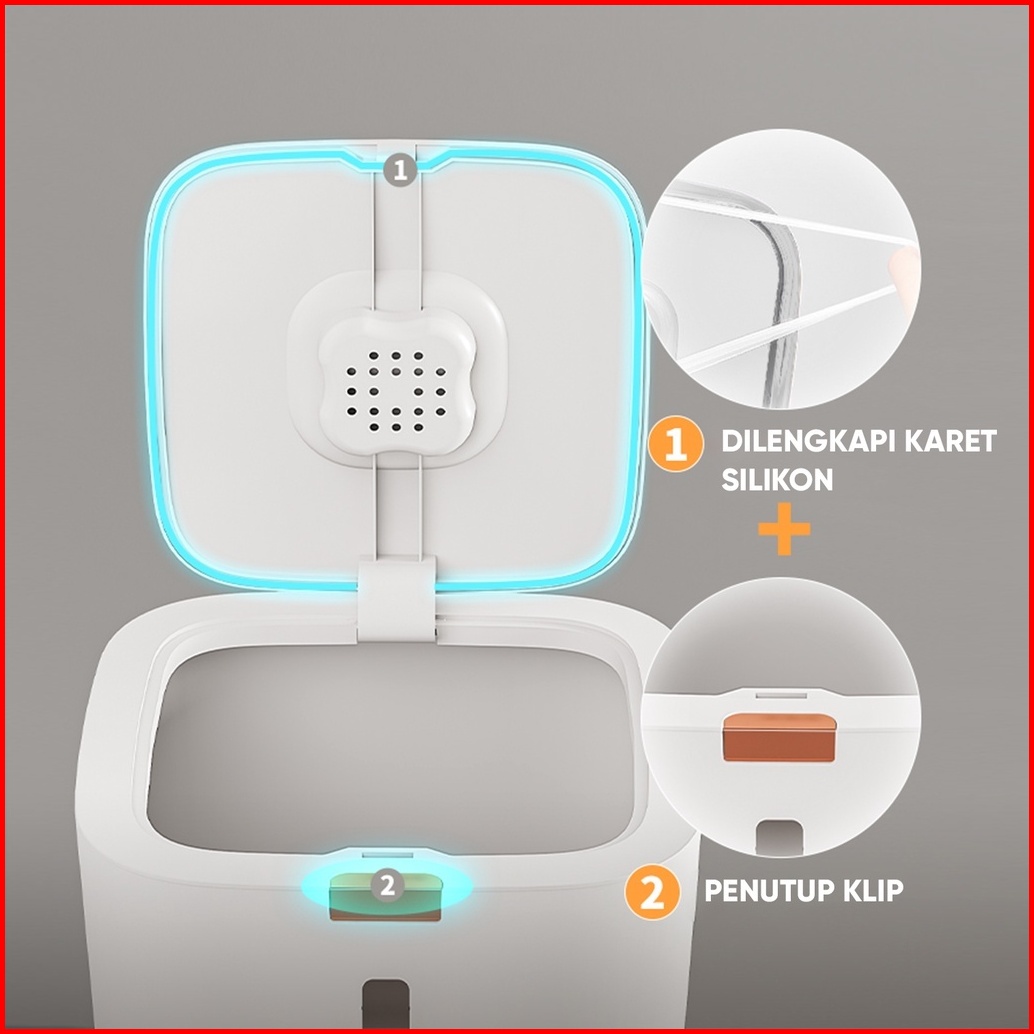 1

1 DILENGKAPI KARET SILIKON

+

2

2 PENUTUP KLIP