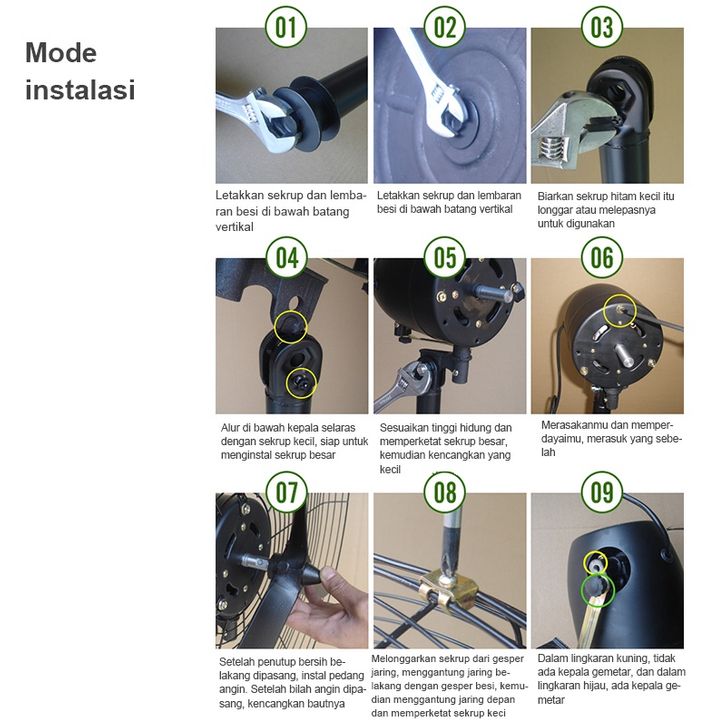 Mode instalasi

01

Letakkan sekrup dan lembaran besi di bawah batang vertikal

02

Letakkan sekrup dan lembaran besi di bawah batang vertikal

03

Biarkan sekrup hitam kecil itu longgar atau melepasnya untuk digunakan

04

Alur di bawah kepala selaras dengan sekrup kecil, siap untuk menginstal sekrup besar

05

Sesuaikan tinggi hidung dan memperketat sekrup besar, kemudian kencangkan yang kecil

06

Merasakanmu dan memperdayaimu, merasuk yang sebelah

07

Setelah penutup bersih belakang dipasang, instal pedang angin. Setelah bilah angin dipasang, kencangkan bautnya

08

Melonggarkan sekrup dari gesper jaring, menggantung jaring belakang dengan gesper besi, kemudian menggantung jaring depan dan memperketat sekrup keci

09

Dalam lingkaran kuning, tidak ada kepala gemetar, dan dalam lingkaran hijau, ada kepala gemetar