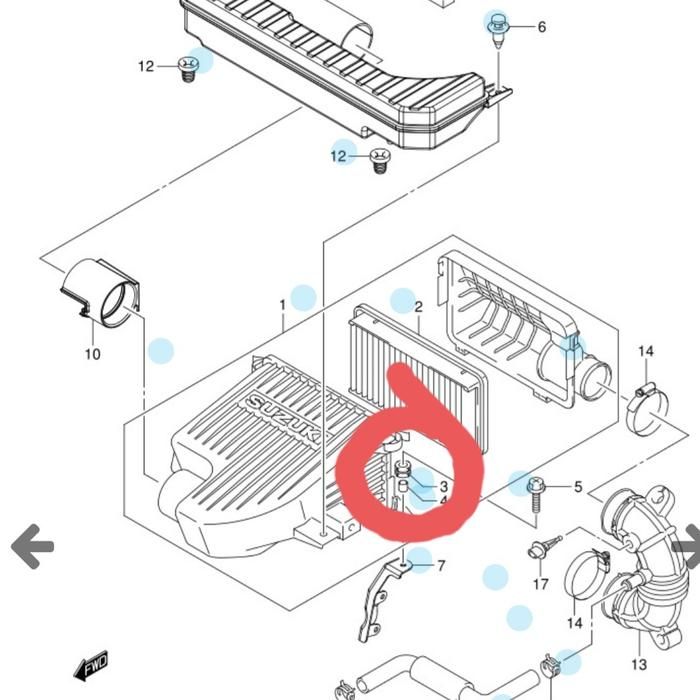 6
12
12
1
2
10
14
SUZUKI
3
4
5
7
17
14
13
FWD