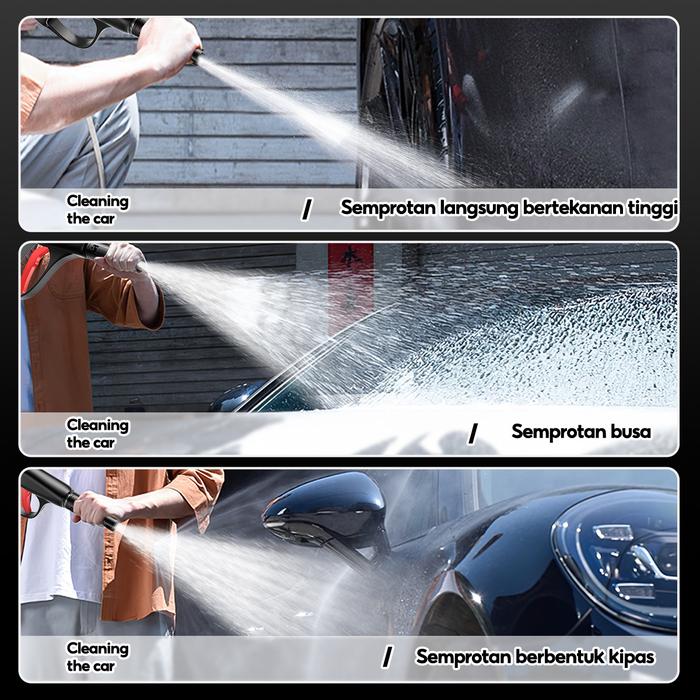 Cleaning the car / Semprotan langsung bertekanan tinggi

Cleaning the car / Semprotan busa

Cleaning the car / Semprotan berbentuk kipas