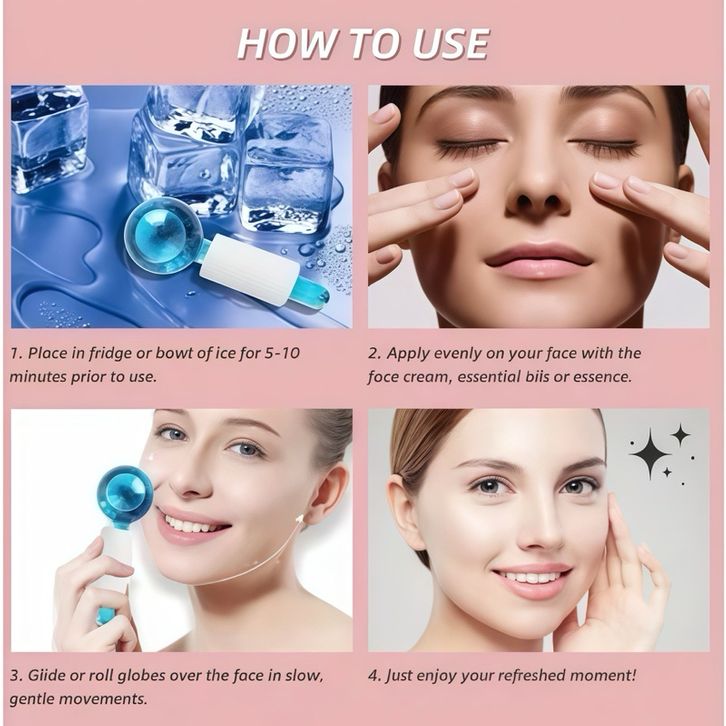 HOW TO USE

1. Place in fridge or bowt of ice for 5-10 minutes prior to use.

2. Apply evenly on your face with the foce cream, essential biis or essence.

3. Giide or roll globes over the face in slow, gentle movements.

4. Just enjoy your refreshed moment!