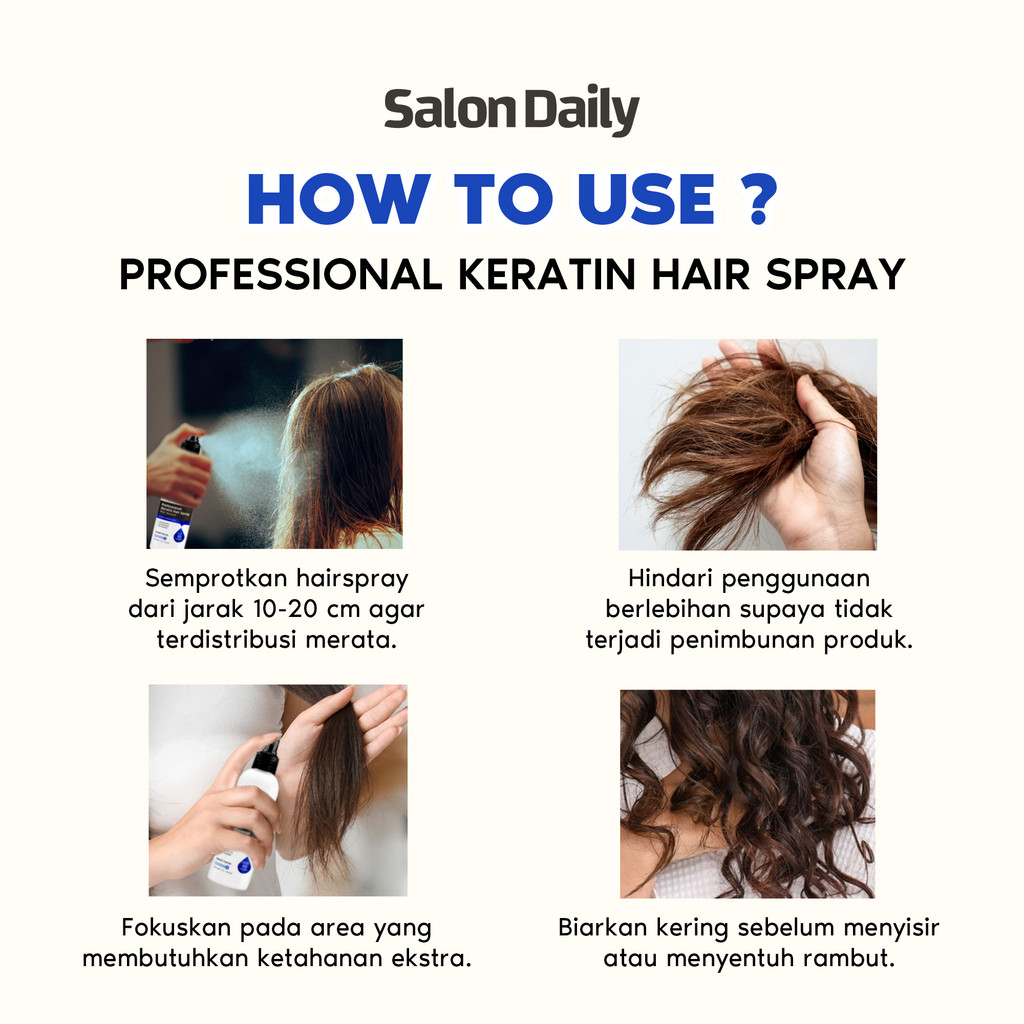 Salon Daily

HOW TO USE ?

PROFESSIONAL KERATIN HAIR SPRAY

Semprotkan hairspray dari jarak 10-20 cm agar terdistribusi merata.

Hindari penggunaan berlebihan supaya tidak terjadi penimbunan produk.

Fokuskan pada area yang membutuhkan ketahanan ekstra.

Biarkan kering sebelum menyisir atau menyentuh rambut.