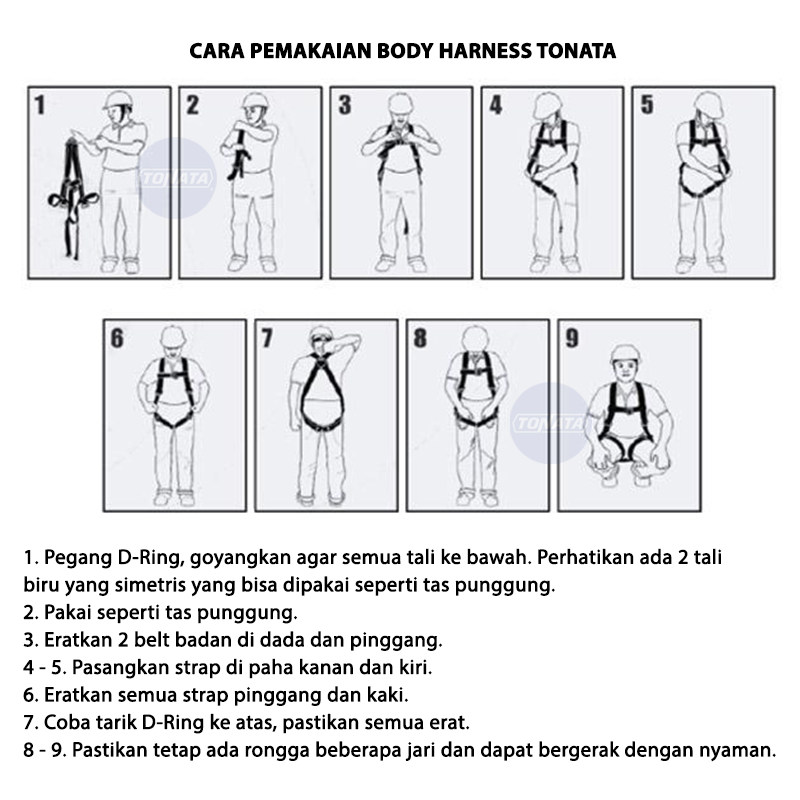 CARA PEMAKAIAN BODY HARNESS TONATA

1

TONATA

2

3

4

5

6

7

8

TONATA

9

1. Pegang D-Ring, goyangkan agar semua tali ke bawah. Perhatikan ada 2 tali biru yang simetris yang bisa dipakai seperti tas punggung.
2. Pakai seperti tas punggung.
3. Eratkan 2 belt badan di dada dan pinggang.
4 - 5. Pasangkan strap di paha kanan dan kiri.
6. Eratkan semua strap pinggang dan kaki.
7. Coba tarik D-Ring ke atas, pastikan semua erat.
8 - 9. Pastikan tetap ada rongga beberapa jari dan dapat bergerak dengan nyaman.