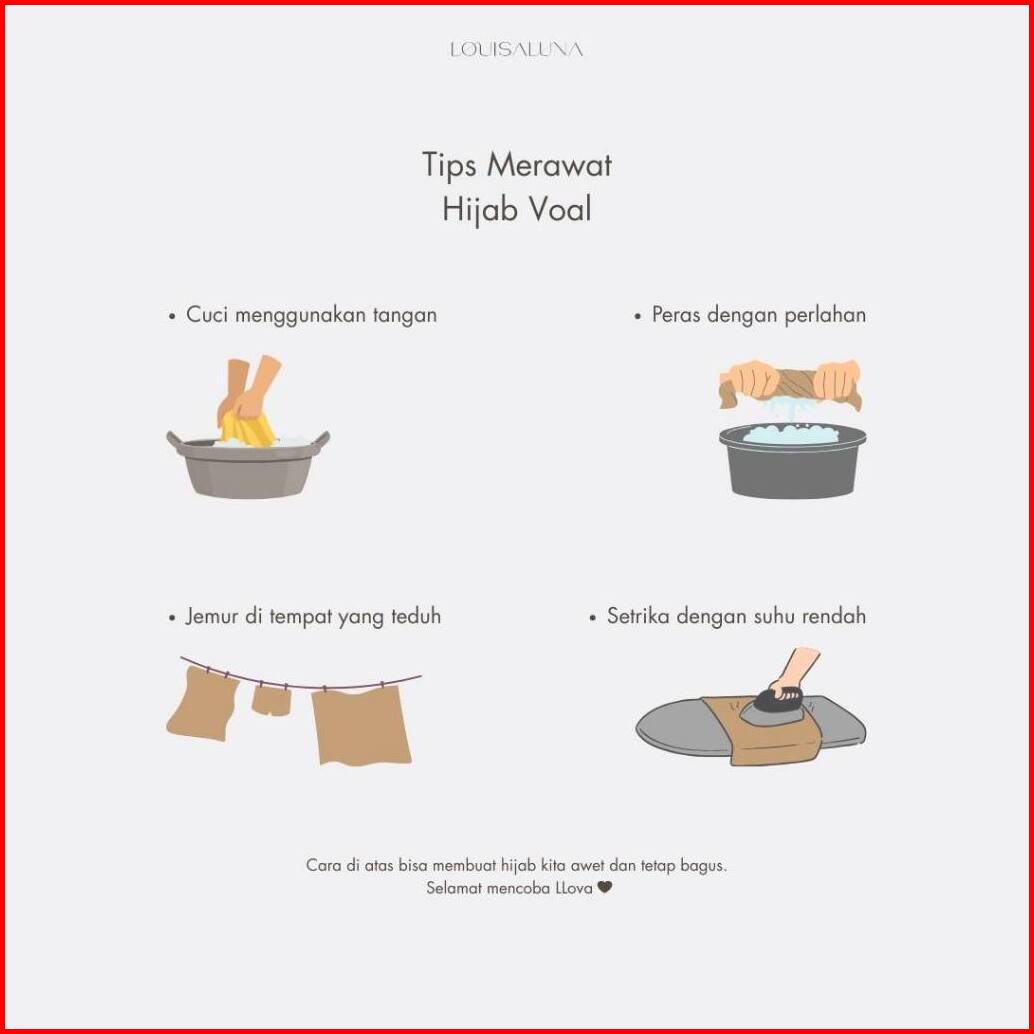 LOUISALUNA

Tips Merawat
Hijab Voal

• Cuci menggunakan tangan

• Peras dengan perlahan

• Jemur di tempat yang teduh

• Setrika dengan suhu rendah

Cara di atas bisa membuat hijab kita awet dan tetap bagus.
Selamat mencoba LLova ❤