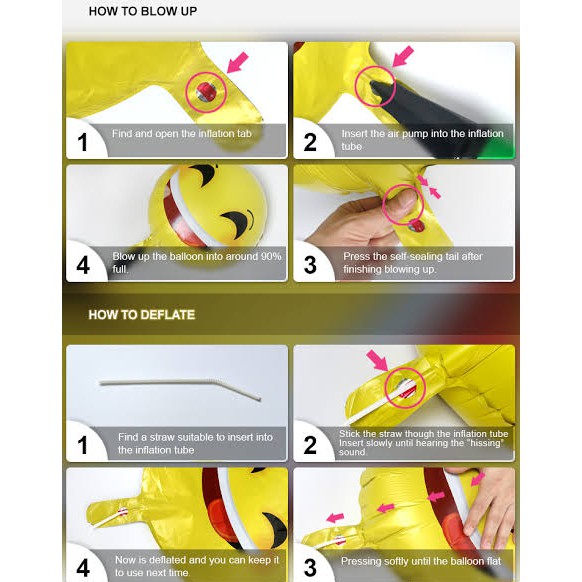 HOW TO BLOW UP

1 Find and open the inflation tab

2 Insert the air pump into the inflation tube

4 Blow up the balloon into around 90% full.

3 Press the self-sealing tail after finishing blowing up.

HOW TO DEFLATE

1 Find a straw suitable to insert into the inflation tube

2 Stick the straw though the inflation tube Insert slowly until hearing the "hissing" sound.

4 Now is deflated and you can keep it to use next time.

3 Pressing softly until the balloon flat