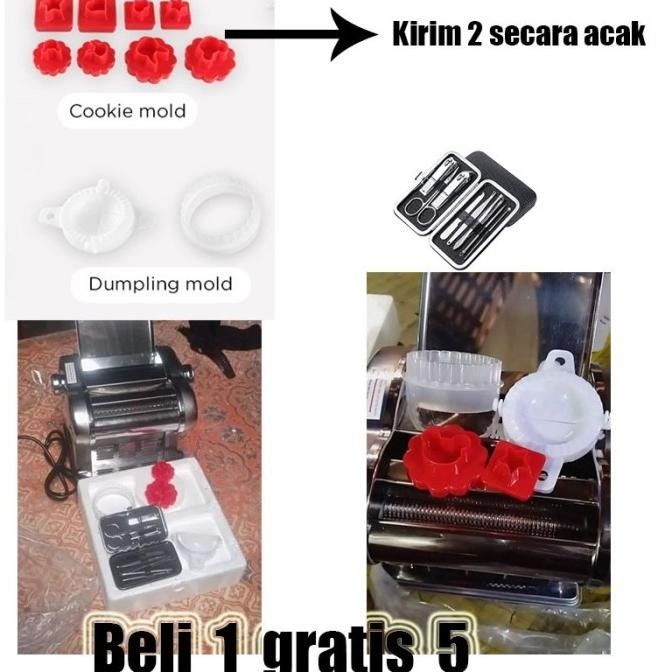 Kirim 2 secara acak

Cookie mold

Dumpling mold

Beli 1 gratis 5