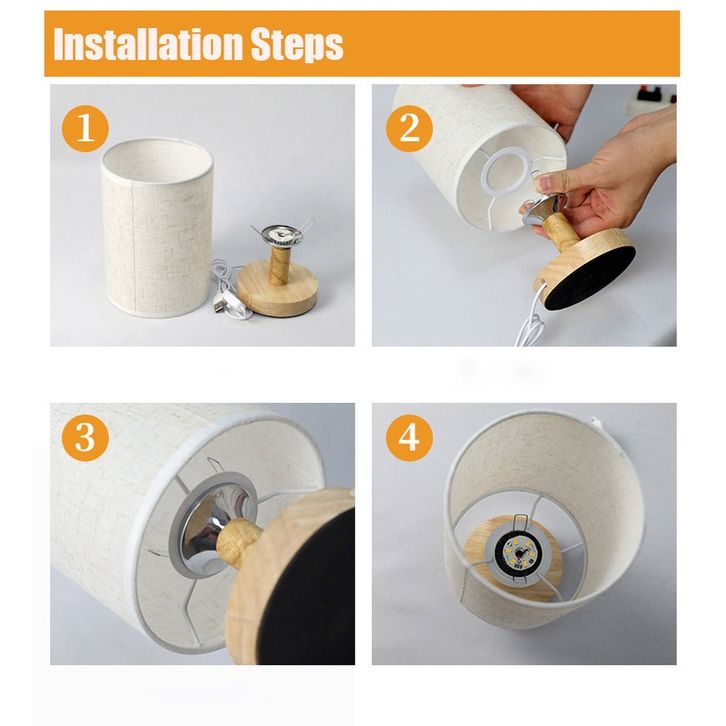 Installation Steps

1

2

3

4