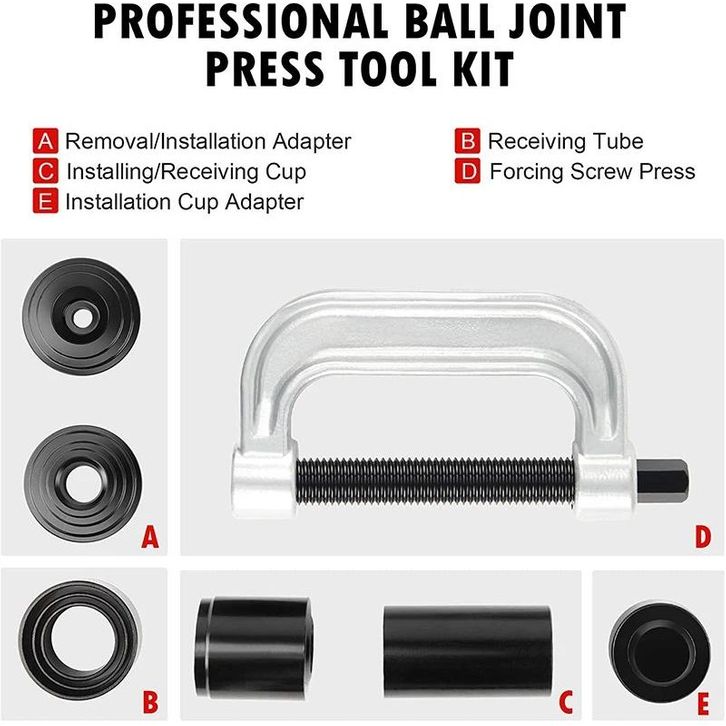 PROFESSIONAL BALL JOINT PRESS TOOL KIT

A Removal/Installation Adapter
C Installing/Receiving Cup
E Installation Cup Adapter

B Receiving Tube
D Forcing Screw Press

A

D

B

C

E