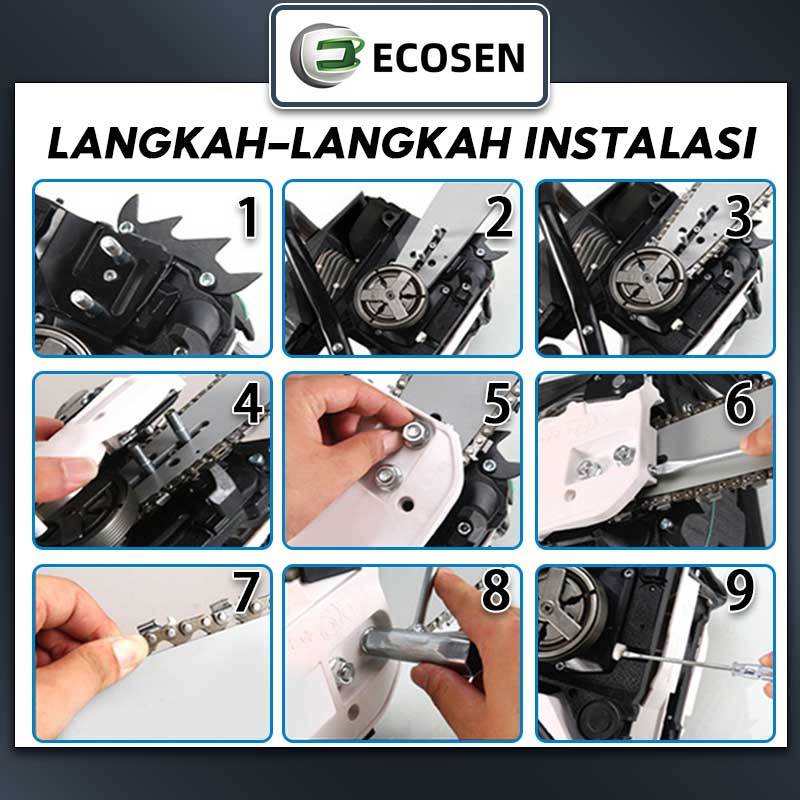 ECOSEN

LANGKAH-LANGKAH INSTALASI

1

2

3

4

5

6

7

8

9