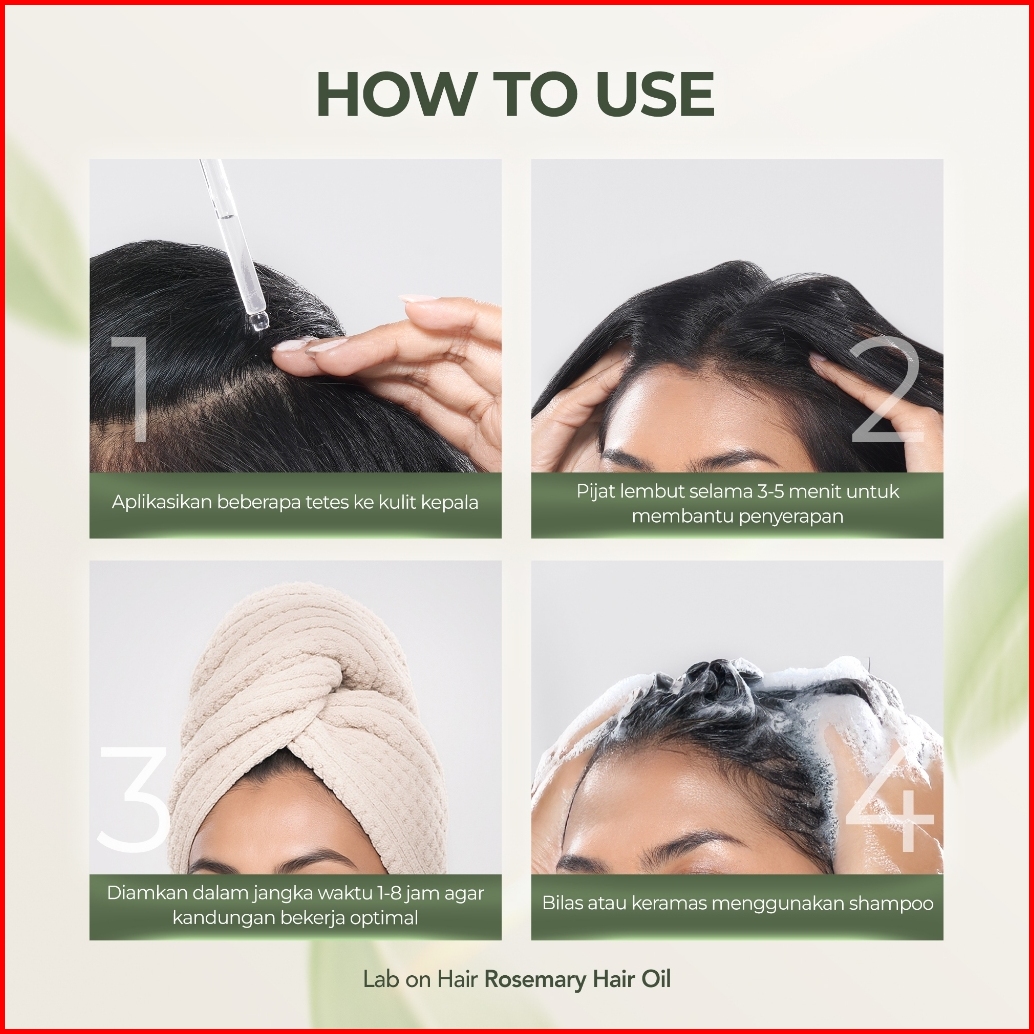 HOW TO USE

1
Aplikasikan beberapa tetes ke kulit kepala

2
Pijat lembut selama 3-5 menit untuk membantu penyerapan

3
Diamkan dalam jangka waktu 1-8 jam agar kandungan bekerja optimal

4
Bilas atau keramas menggunakan shampoo

Lab on Hair Rosemary Hair Oil