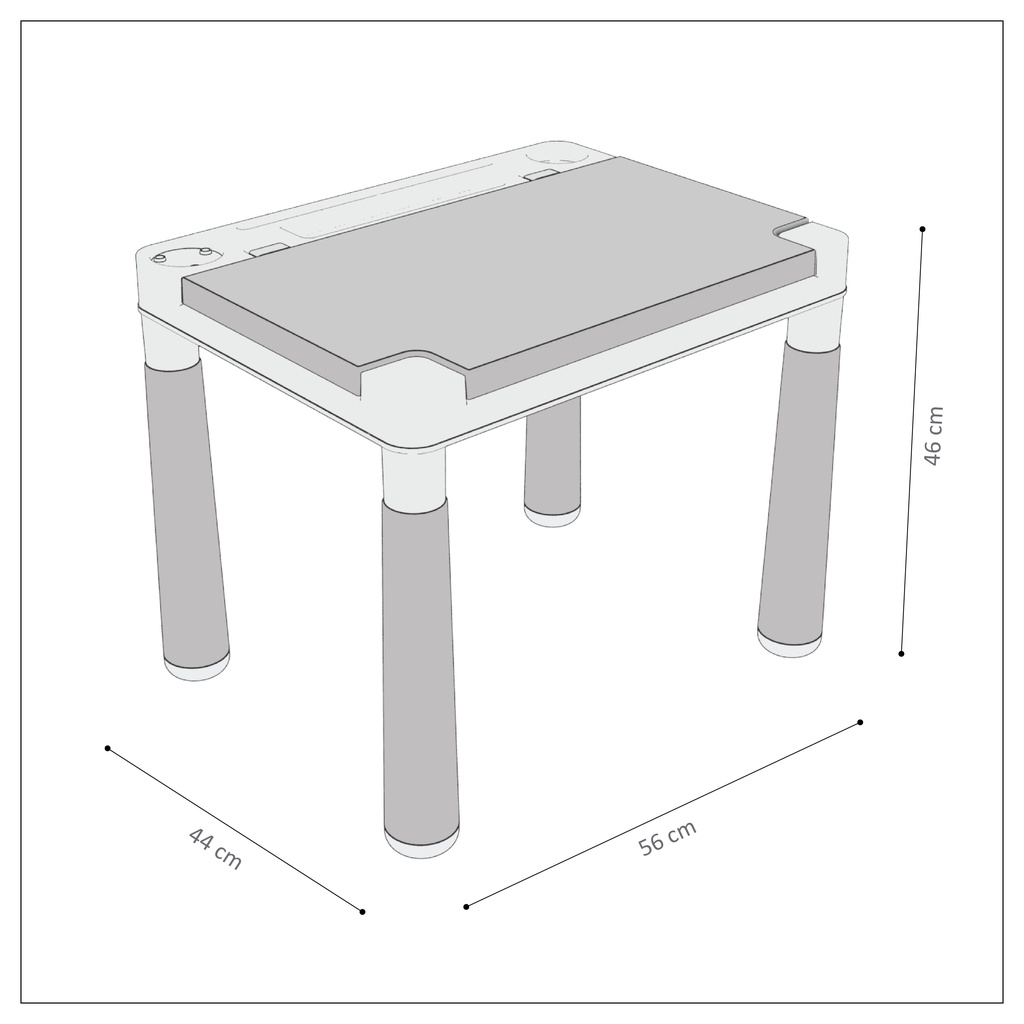 46 cm

44 cm

56 cm