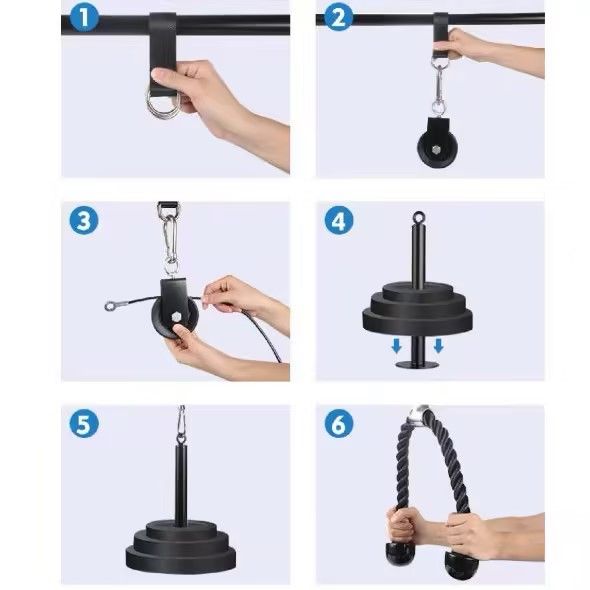 1

2

3

4

5

6