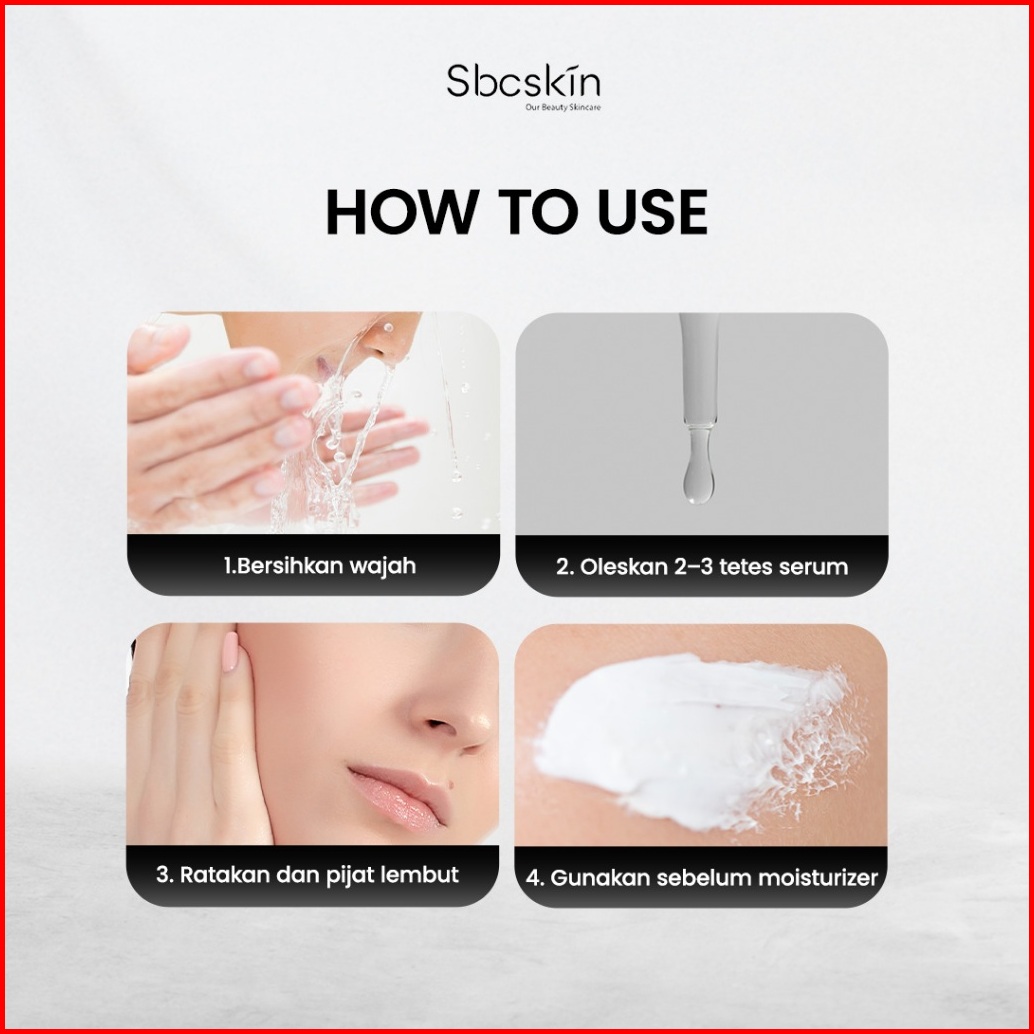 Sbcskin
Our Beauty Skincare

HOW TO USE

1.Bersihkan wajah

2. Oleskan 2–3 tetes serum

3. Ratakan dan pijat lembut

4. Gunakan sebelum moisturizer