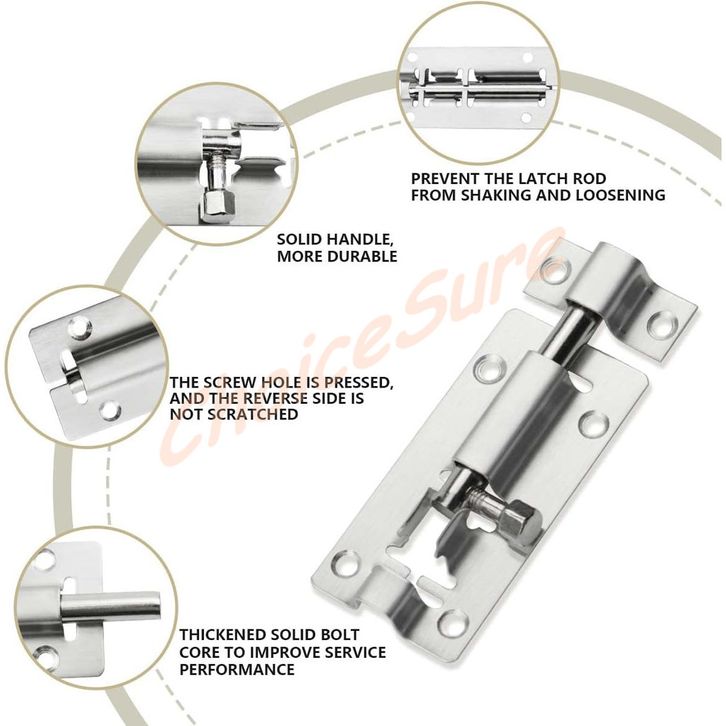 PREVENT THE LATCH ROD FROM SHAKING AND LOOSENING

SOLID HANDLE, MORE DURABLE

ChoiceSure

THE SCREW HOLE IS PRESSED, AND THE REVERSE SIDE IS NOT SCRATCHED

THICKENED SOLID BOLT CORE TO IMPROVE SERVICE PERFORMANCE