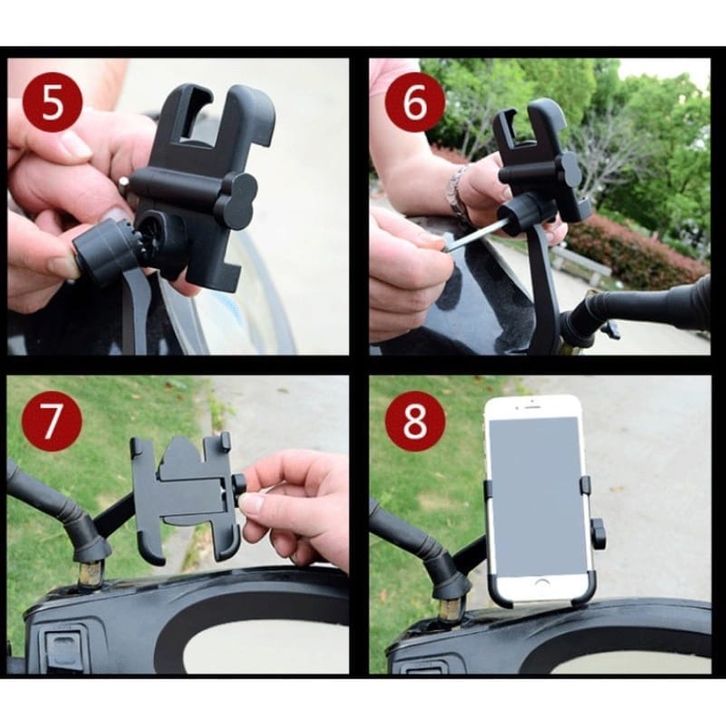 5

6

7

8