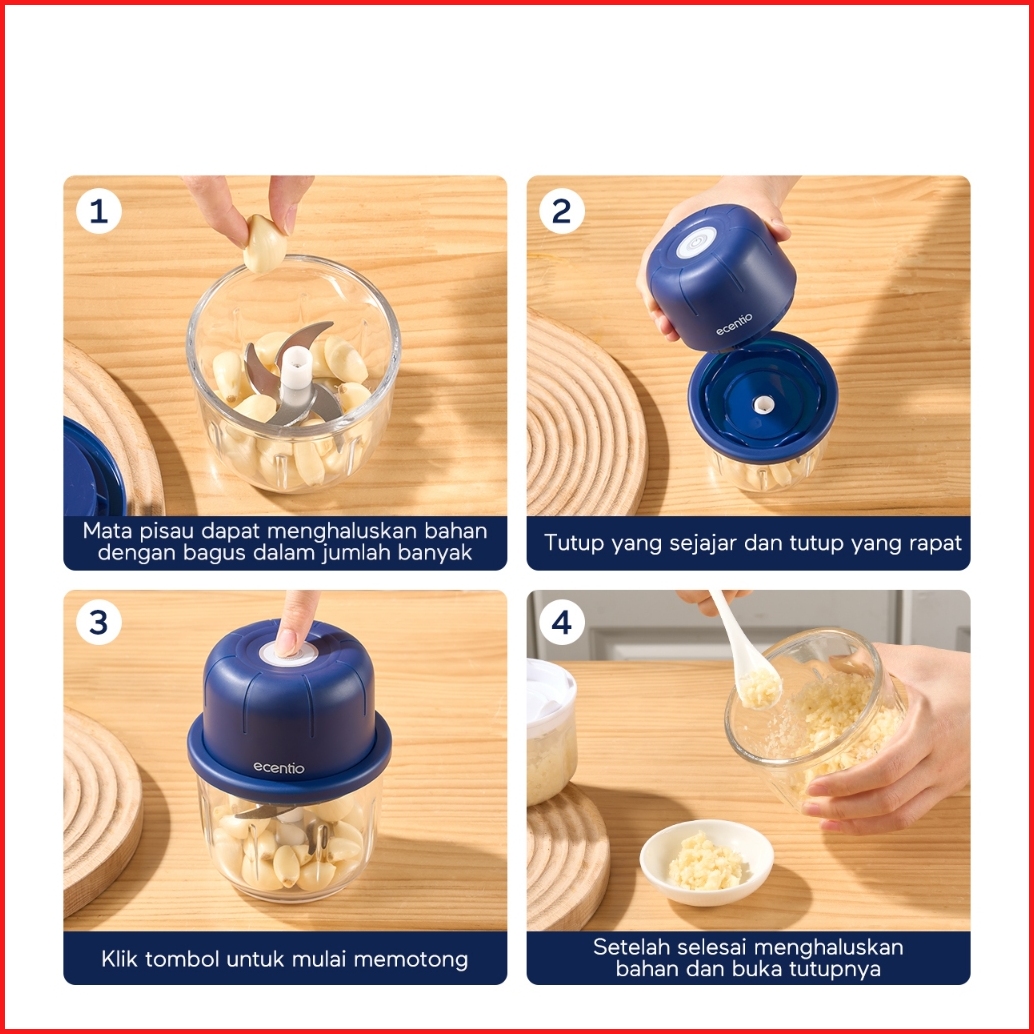 1

Mata pisau dapat menghaluskan bahan dengan bagus dalam jumlah banyak

2

ecentio

Tutup yang sejajar dan tutup yang rapat

3

ecentio

Klik tombol untuk mulai memotong

4

Setelah selesai menghaluskan bahan dan buka tutupnya