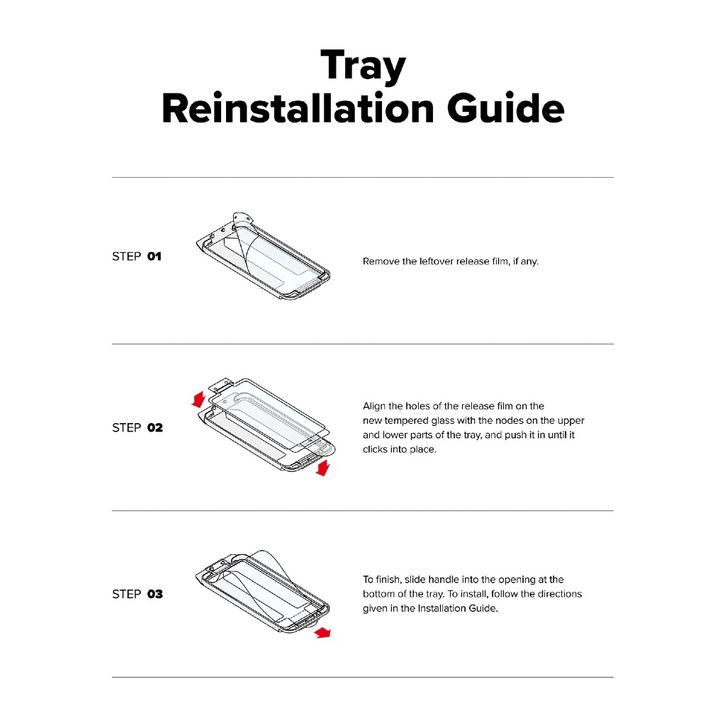 Tray
Reinstallation Guide

STEP 01

Remove the leftover release film, if any.

STEP 02

Align the holes of the release film on the new tempered glass with the nodes on the upper and lower parts of the tray, and push it in until it clicks into place.

STEP 03

To finish, slide handle into the opening at the bottom of the tray. To install, follow the directions given in the Installation Guide.