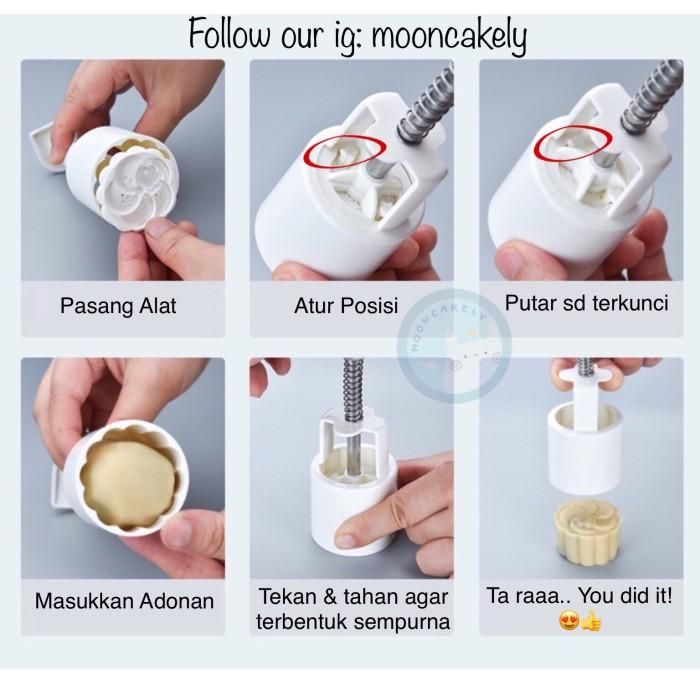 Follow our ig: mooncakely

Pasang Alat

Atur Posisi

Putar sd terkunci

MOONCAKELY

Masukkan Adonan

Tekan & tahan agar terbentuk sempurna

Ta raaa.. You did it! 😍👍