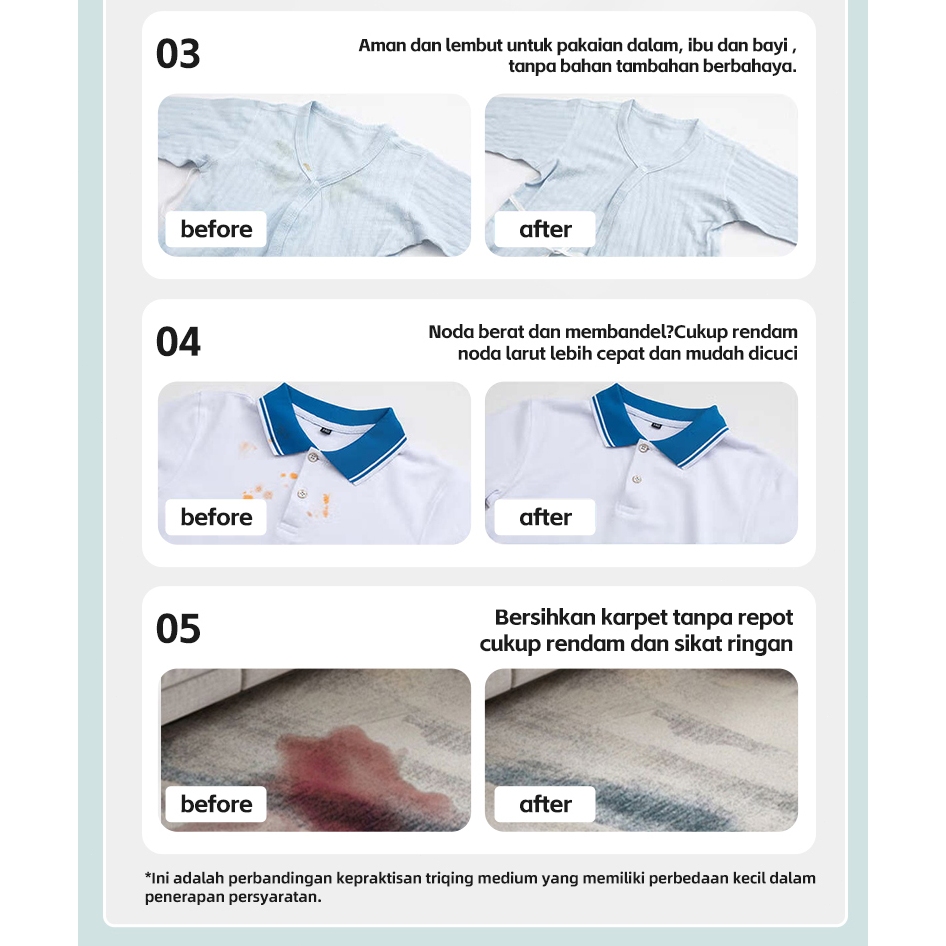 03

Aman dan lembut untuk pakaian dalam, ibu dan bayi , tanpa bahan tambahan berbahaya.

before

after

04

Noda berat dan membandel?Cukup rendam noda larut lebih cepat dan mudah dicuci

before

after

05

Bersihkan karpet tanpa repot cukup rendam dan sikat ringan

before

after

*Ini adalah perbandingan kepraktisan triqing medium yang memiliki perbedaan kecil dalam penerapan persyaratan.