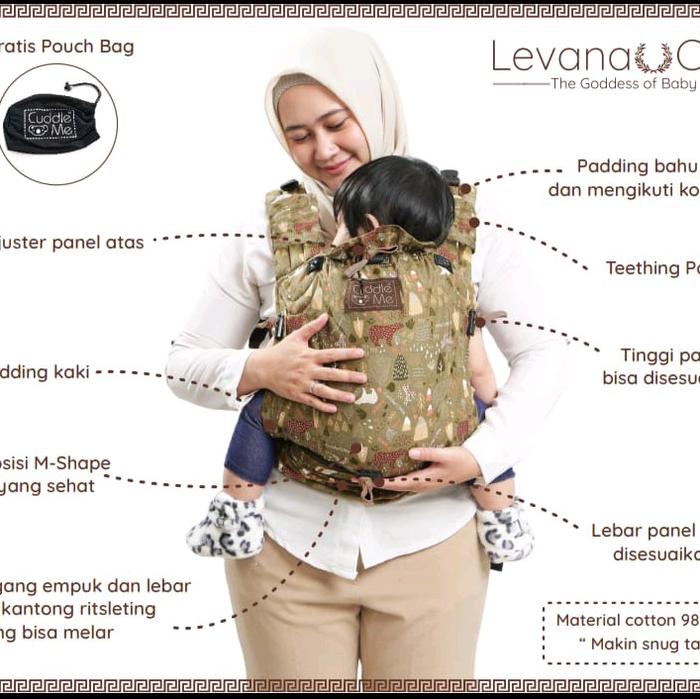 ratis Pouch Bag

Cuddle Me

Levana C
The Goddess of Baby

Padding bahu
dan mengikuti ko

juster panel atas

Teething P

Cuddle Me

Tinggi pa
bisa disesu

dding kaki

osisi M-Shape
yang sehat

Lebar panel
disesuaik

gang empuk dan lebar
kantong ritsleting
ng bisa melar

Material cotton 98
" Makin snug ta