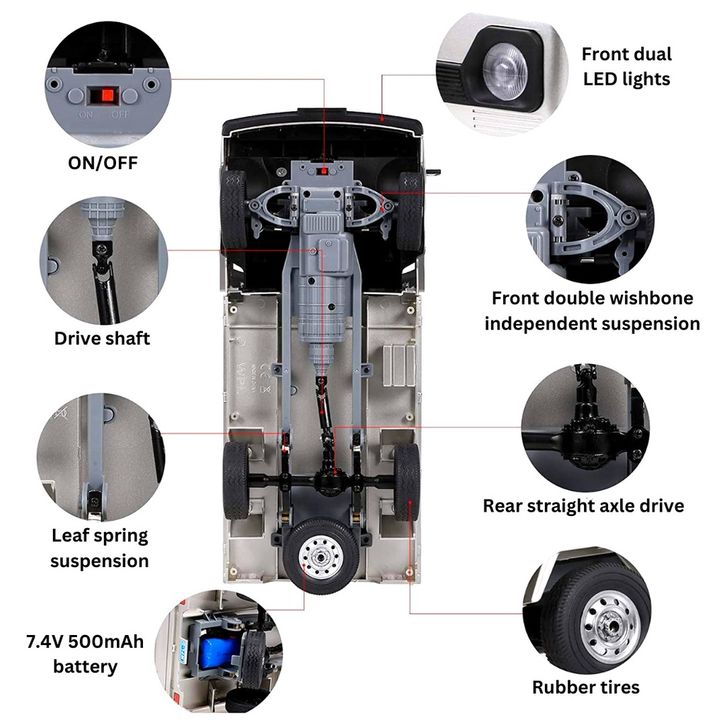 ON OFF

ON/OFF

Front dual LED lights

Drive shaft

Front double wishbone independent suspension

Leaf spring suspension

Rear straight axle drive

7.4V 500mAh battery

Rubber tires