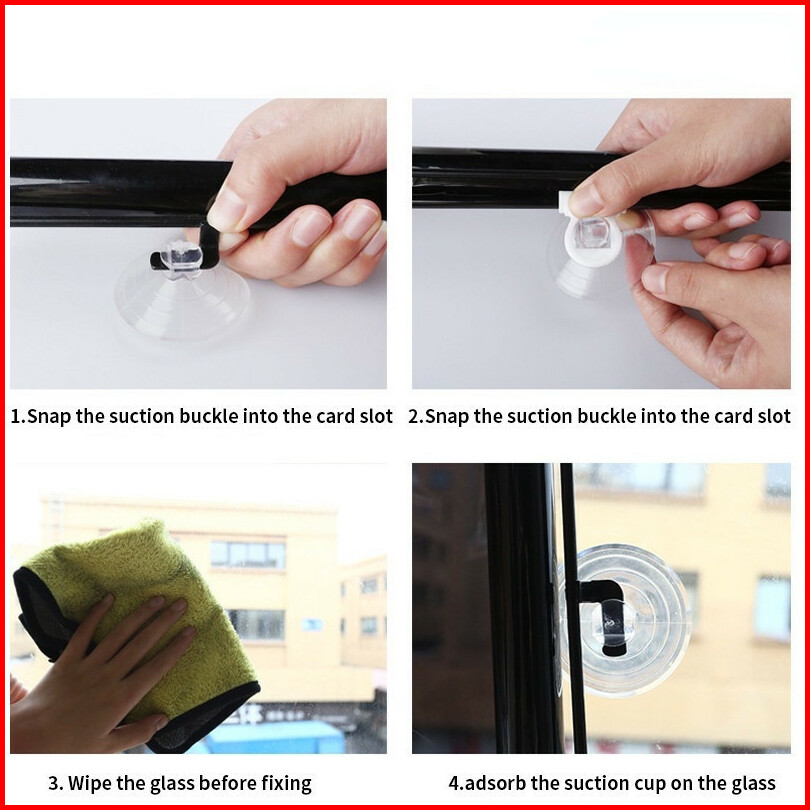 1.Snap the suction buckle into the card slot

2.Snap the suction buckle into the card slot

3. Wipe the glass before fixing

4.adsorb the suction cup on the glass