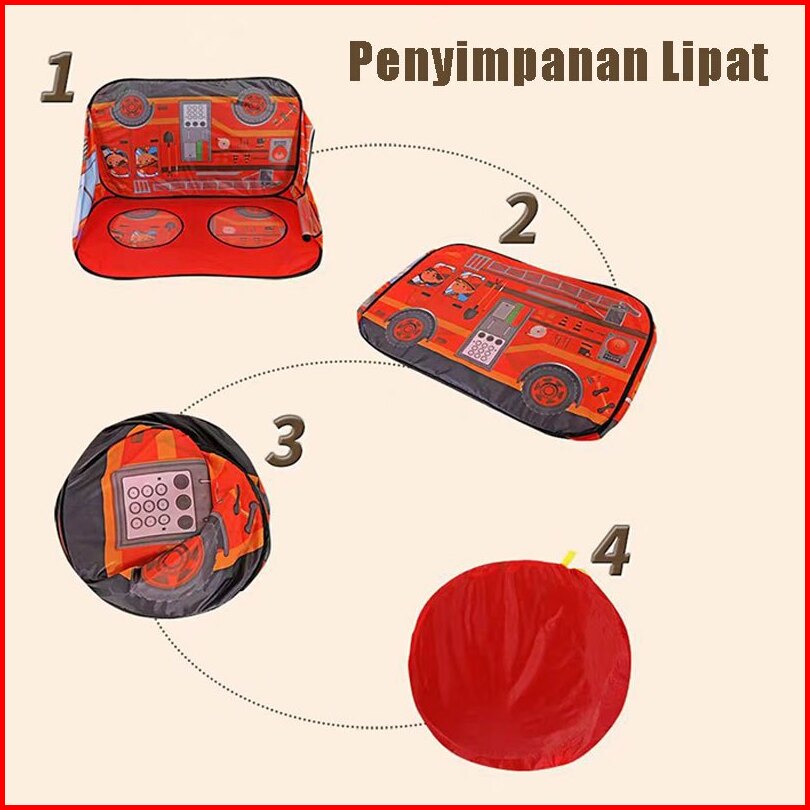 Penyimpanan Lipat

1

2

3

4