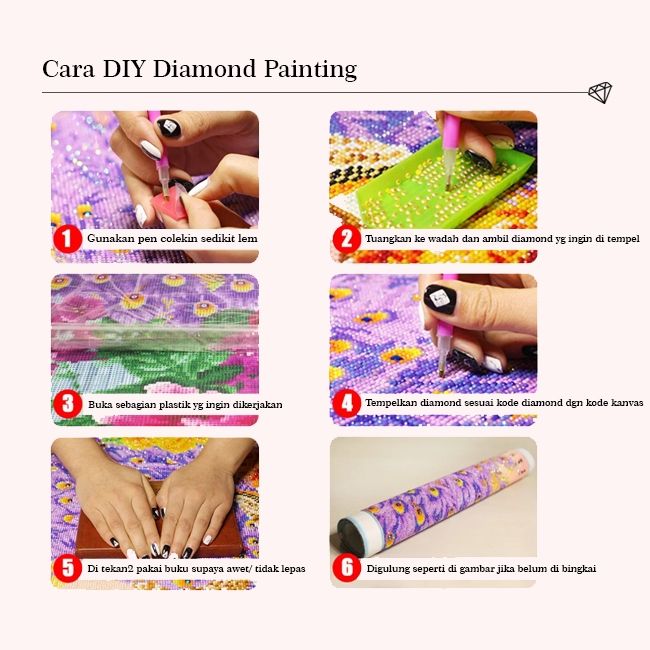 Cara DIY Diamond Painting

1 Gunakan pen colekin sedikit lem

2 Tuangkan ke wadah dan ambil diamond yg ingin di tempel

3 Buka sebagian plastik yg ingin dikerjakan

4 Tempelkan diamond sesuai kode diamond dgn kode kanvas

5 Di tekan2 pakai buku supaya awet/ tidak lepas

6 Digulung seperti di gambar jika belum di bingkai