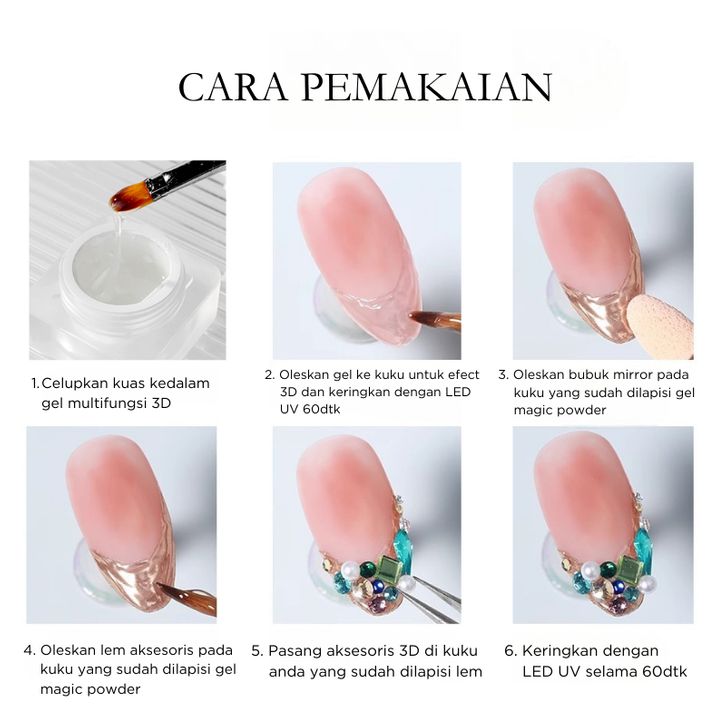 CARA PEMAKAIAN

1.Celupkan kuas kedalam gel multifungsi 3D

2. Oleskan gel ke kuku untuk efect 3D dan keringkan dengan LED UV 60dtk

3. Oleskan bubuk mirror pada kuku yang sudah dilapisi gel magic powder

4. Oleskan lem aksesoris pada kuku yang sudah dilapisi gel magic powder

5. Pasang aksesoris 3D di kuku anda yang sudah dilapisi lem

6. Keringkan dengan LED UV selama 60dtk