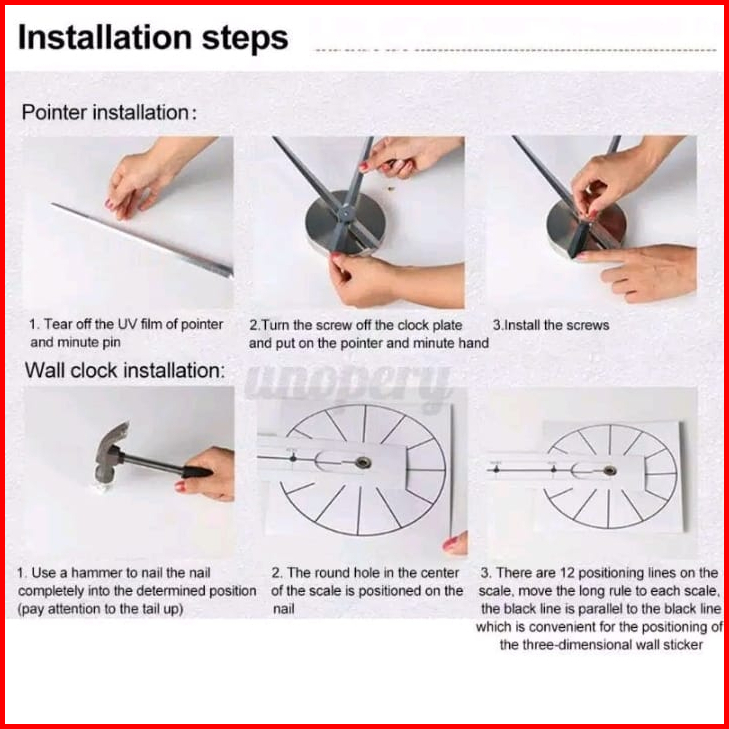 Installation steps

Pointer installation:

1. Tear off the UV film of pointer and minute pin

2.Turn the screw off the clock plate and put on the pointer and minute hand

3.Install the screws

Wall clock installation:

unopery

1. Use a hammer to nail the nail completely into the determined position (pay attention to the tail up)

2. The round hole in the center of the scale is positioned on the nail

3. There are 12 positioning lines on the scale, move the long rule to each scale, the black line is parallel to the black line which is convenient for the positioning of the three-dimensional wall sticker