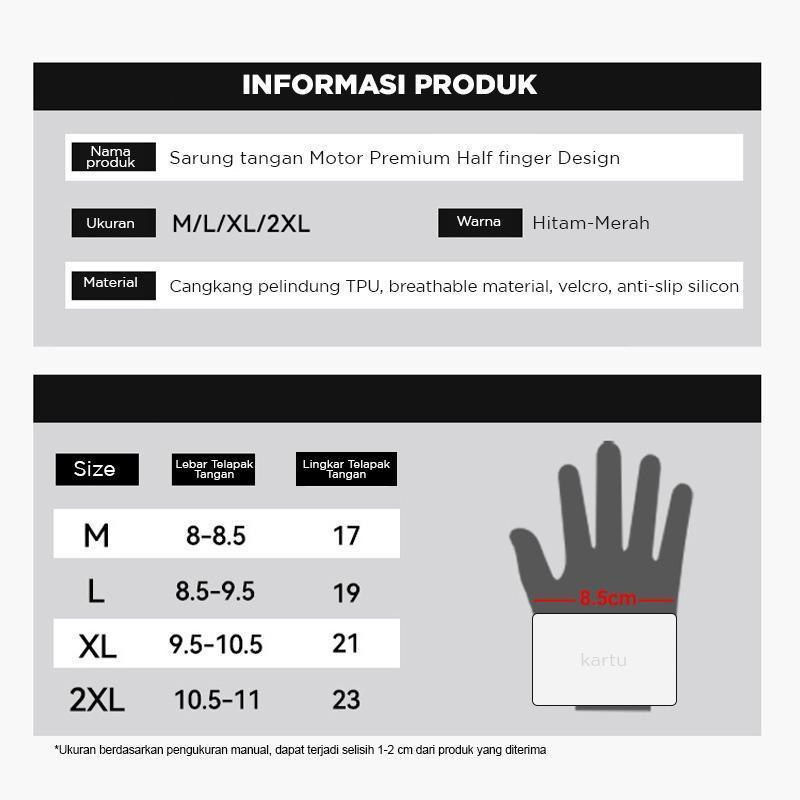 INFORMASI PRODUK

Nama produk Sarung tangan Motor Premium Half finger Design

Ukuran M/L/XL/2XL

Warna Hitam-Merah

Material Cangkang pelindung TPU, breathable material, velcro, anti-slip silicon

| Size | Lebar Telapak Tangan | Lingkar Telapak Tangan |
|---|---|---|
| M | 8-8.5 | 17 |
| L | 8.5-9.5 | 19 |
| XL | 9.5-10.5 | 21 |
| 2XL | 10.5-11 | 23 |

8.5cm

kartu

*Ukuran berdasarkan pengukuran manual, dapat terjadi selisih 1-2 cm dari produk yang diterima