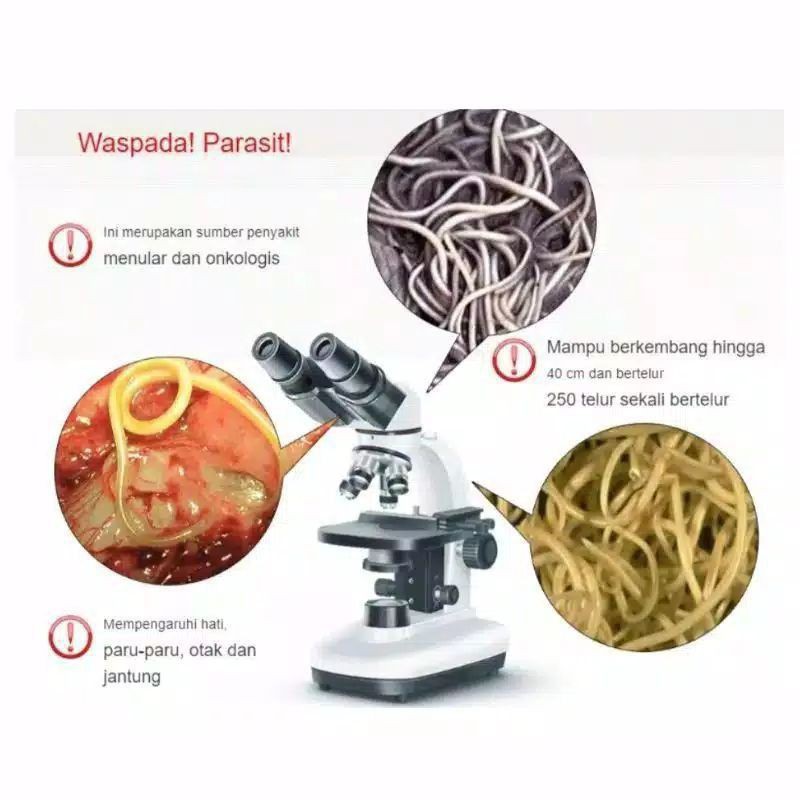 Waspada! Parasit!

Ini merupakan sumber penyakit menular dan onkologis

Mampu berkembang hingga 40 cm dan bertelur 250 telur sekali bertelur

Mempengaruhi hati, paru-paru, otak dan jantung