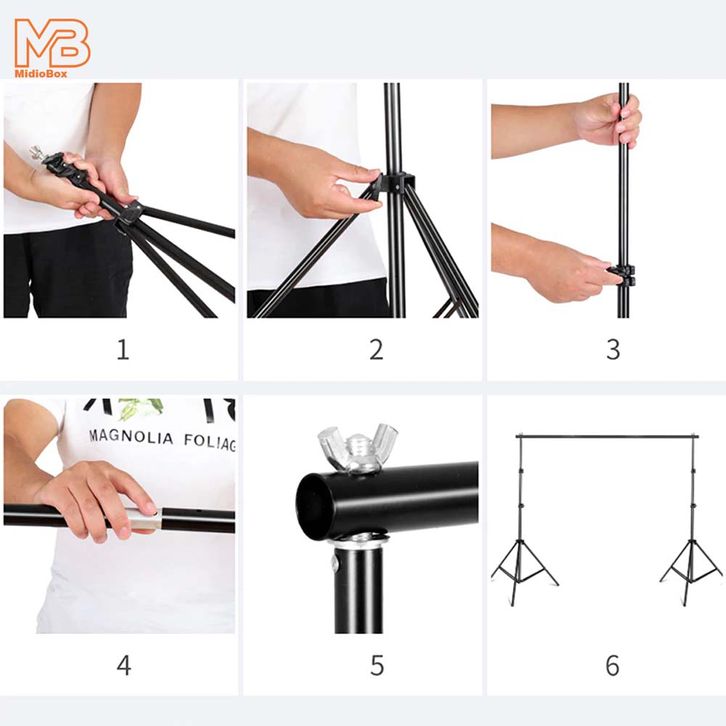 MB
MidioBox

1

2

3

MAGNOLIA FOLIAG

4

5

6