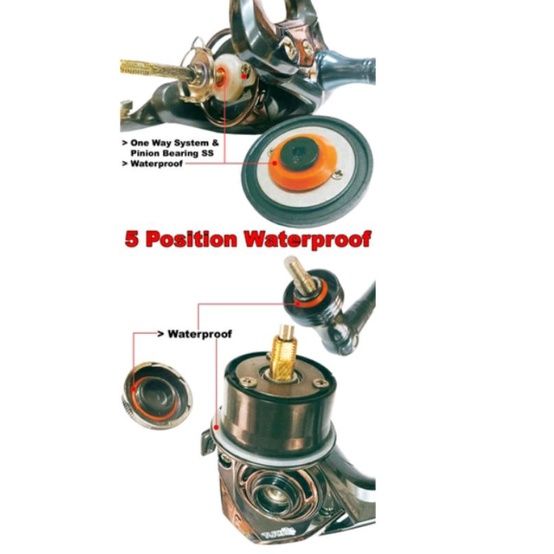 > One Way System &
Pinion Bearing SS
> Waterproof

5 Position Waterproof

> Waterproof