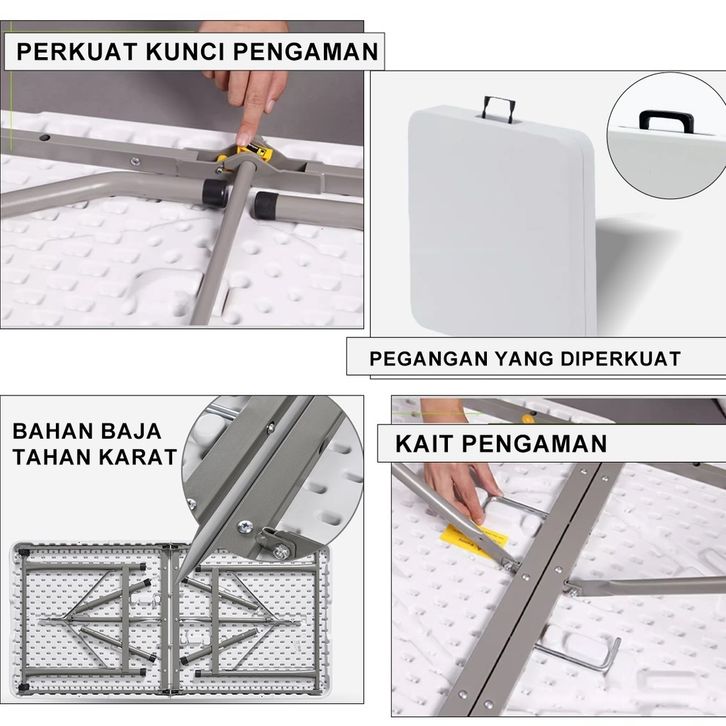 PERKUAT KUNCI PENGAMAN

PEGANGAN YANG DIPERKUAT

BAHAN BAJA TAHAN KARAT

KAIT PENGAMAN