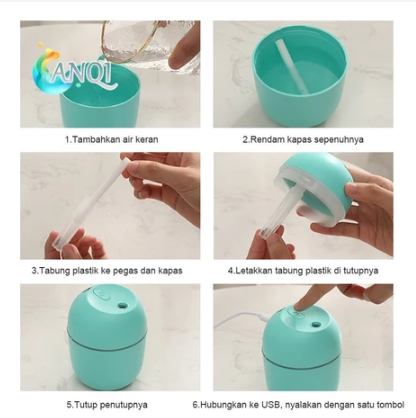 ANQI

1.Tambahkan air keran

2.Rendam kapas sepenuhnya

3.Tabung plastik ke pegas dan kapas

4.Letakkan tabung plastik di tutupnya

5.Tutup penutupnya

6.Hubungkan ke USB, nyalakan dengan satu tombol