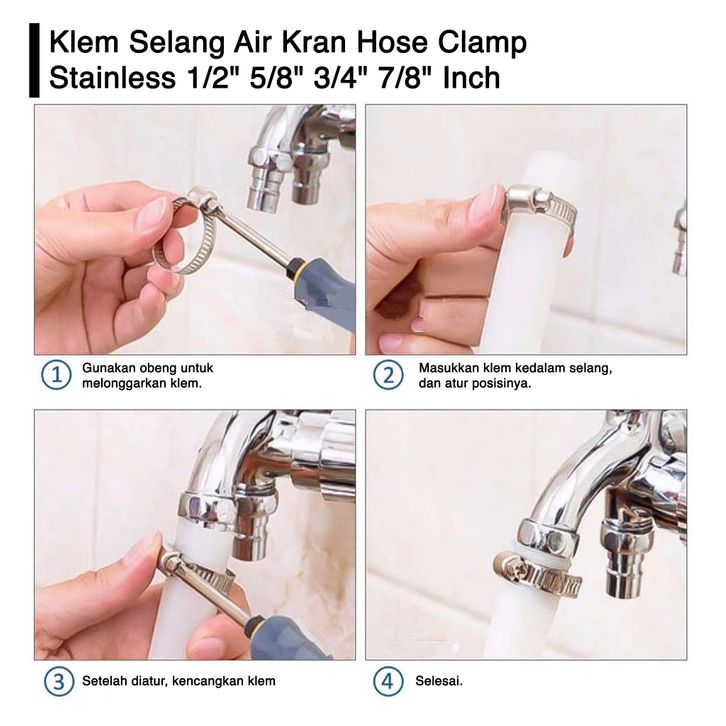 Klem Selang Air Kran Hose Clamp Stainless 1/2" 5/8" 3/4" 7/8" Inch

1 Gunakan obeng untuk melonggarkan klem.

2 Masukkan klem kedalam selang, dan atur posisinya.

3 Setelah diatur, kencangkan klem

4 Selesai.