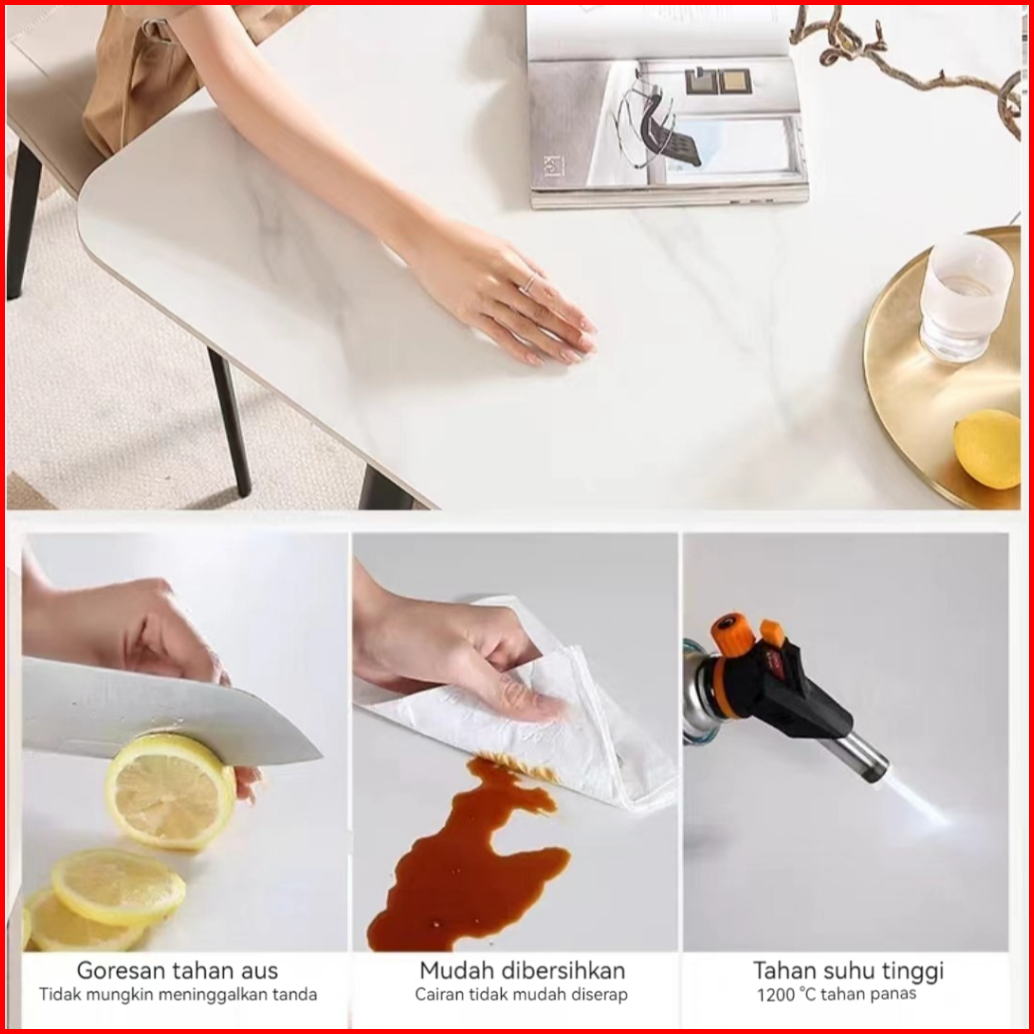 Goresan tahan aus
Tidak mungkin meninggalkan tanda

Mudah dibersihkan
Cairan tidak mudah diserap

Tahan suhu tinggi
1200 °C tahan panas