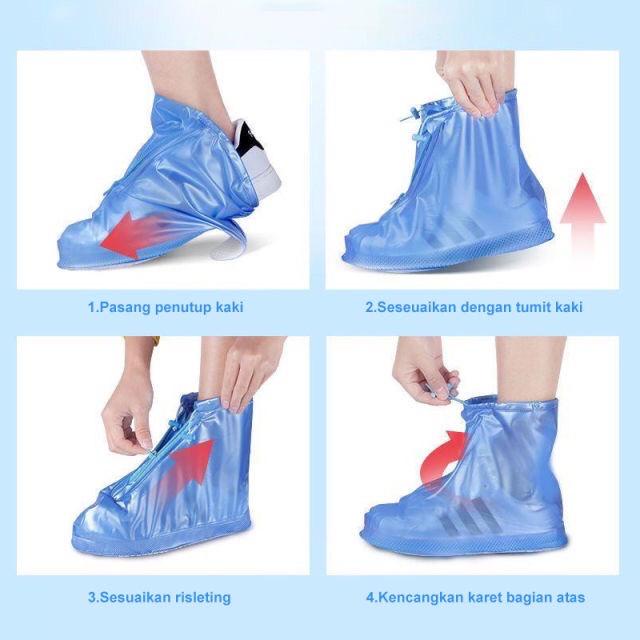 1.Pasang penutup kaki

2.Seseuaikan dengan tumit kaki

3.Sesuaikan risleting

4.Kencangkan karet bagian atas