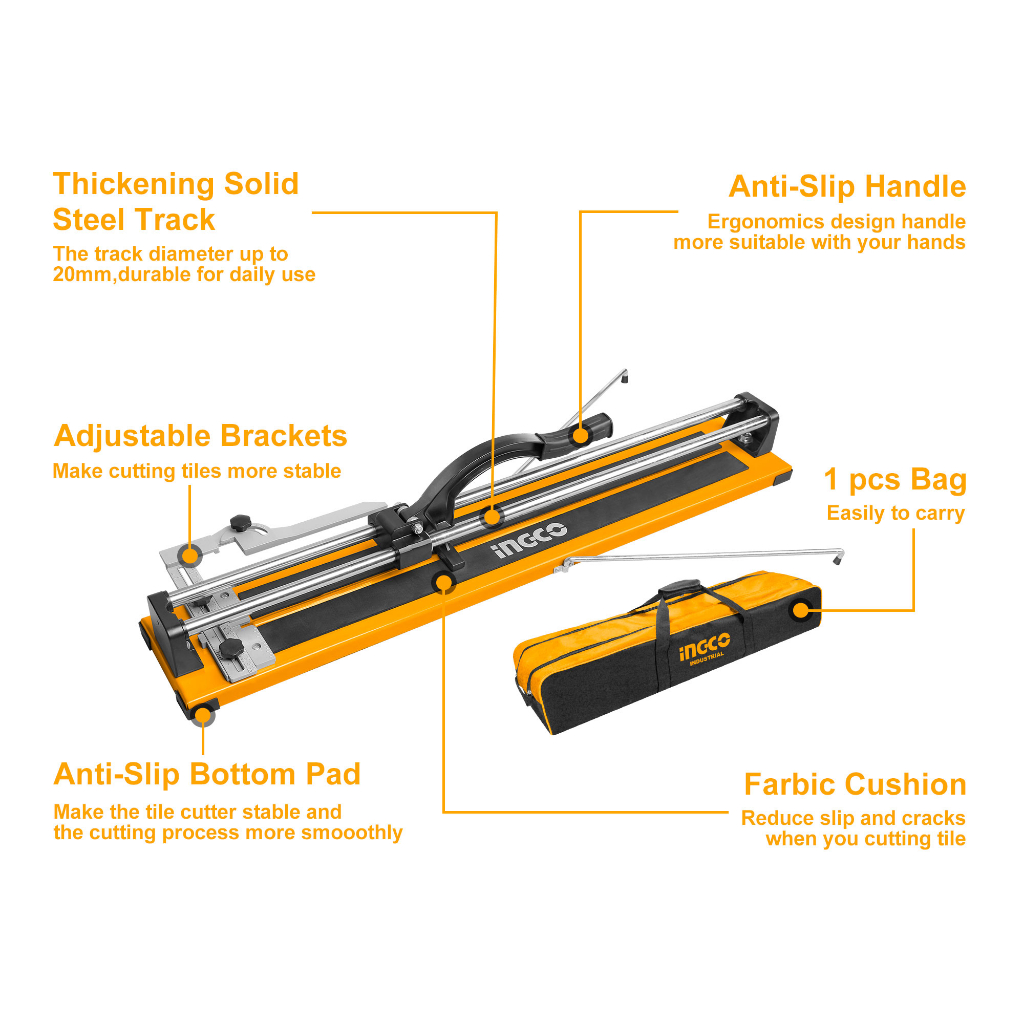 Thickening Solid Steel Track
The track diameter up to 20mm,durable for daily use

Anti-Slip Handle
Ergonomics design handle more suitable with your hands

Adjustable Brackets
Make cutting tiles more stable

1 pcs Bag
Easily to carry

INGCO

INGCO
INDUSTRIAL

Anti-Slip Bottom Pad
Make the tile cutter stable and the cutting process more smooothly

Farbic Cushion
Reduce slip and cracks when you cutting tile