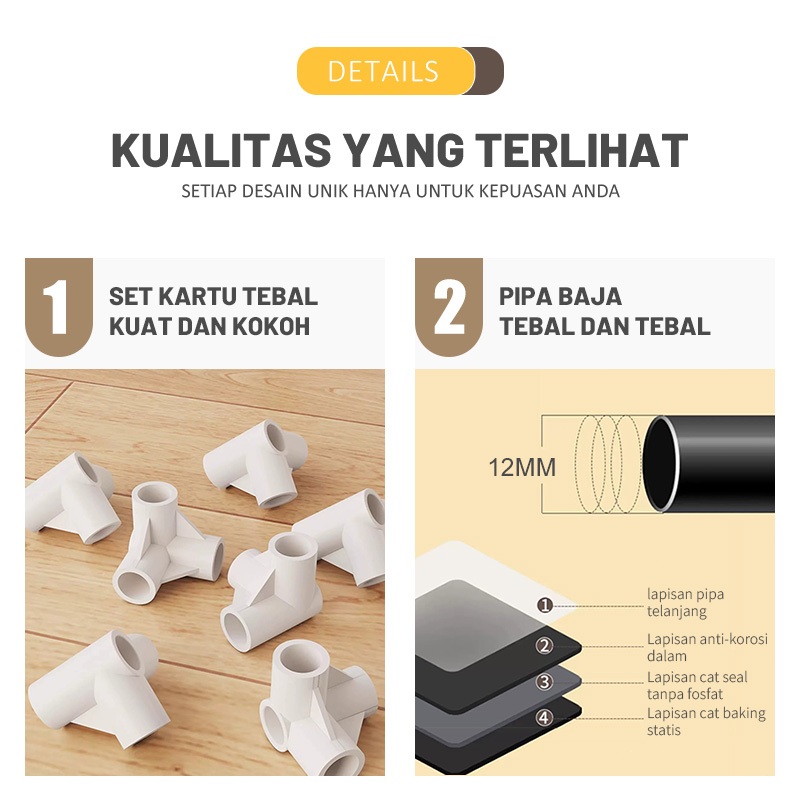 DETAILS

KUALITAS YANG TERLIHAT

SETIAP DESAIN UNIK HANYA UNTUK KEPUASAN ANDA

1 SET KARTU TEBAL KUAT DAN KOKOH

2 PIPA BAJA TEBAL DAN TEBAL

12MM

① lapisan pipa telanjang

② Lapisan anti-korosi dalam

③ Lapisan cat seal tanpa fosfat

④ Lapisan cat baking statis