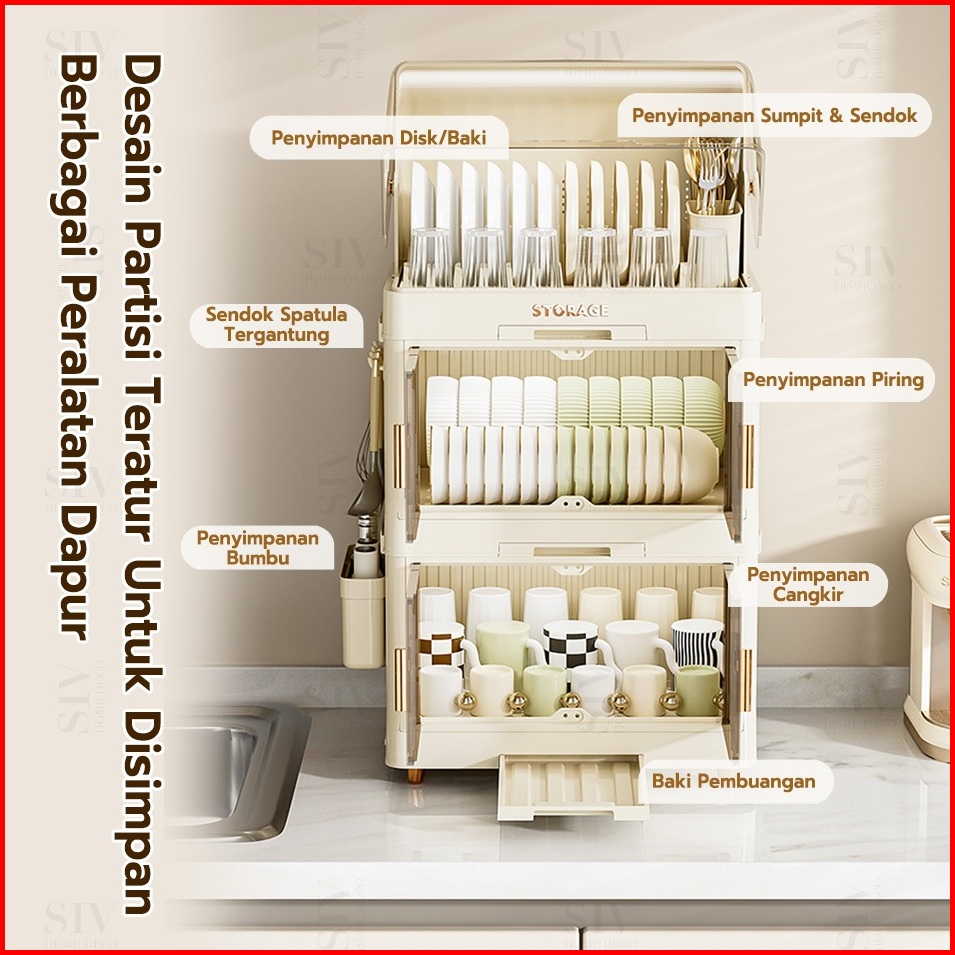 Desain Partisi Teratur Untuk Disimpan
Berbagai Peralatan Dapur

Penyimpanan Disk/Baki

Penyimpanan Sumpit & Sendok

Sendok Spatula Tergantung

STORAGE

Penyimpanan Piring

Penyimpanan Bumbu

Penyimpanan Cangkir

Baki Pembuangan

SIV HOME DECO