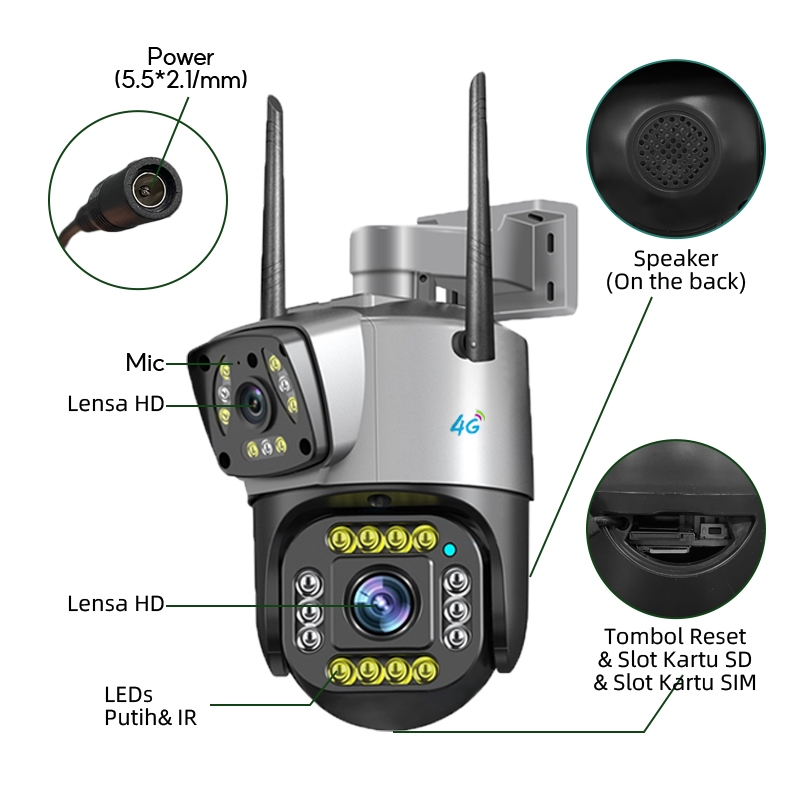 Power
(5.5*2.1/mm)

Speaker
(On the back)

Mic

Lensa HD

4G

Lensa HD

LEDs
Putih& IR

Tombol Reset
& Slot Kartu SD
& Slot Kartu SIM