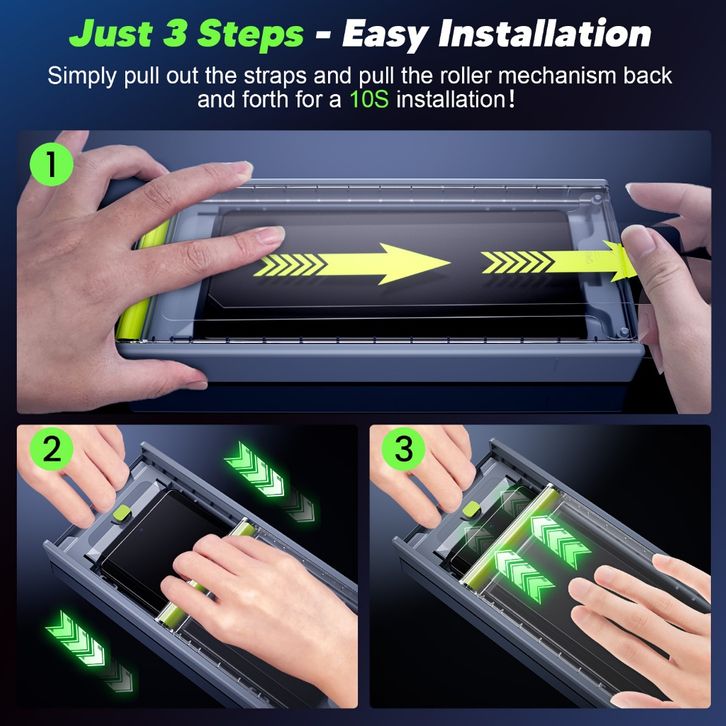 Just 3 Steps - Easy Installation

Simply pull out the straps and pull the roller mechanism back and forth for a 10S installation!

1

2

3